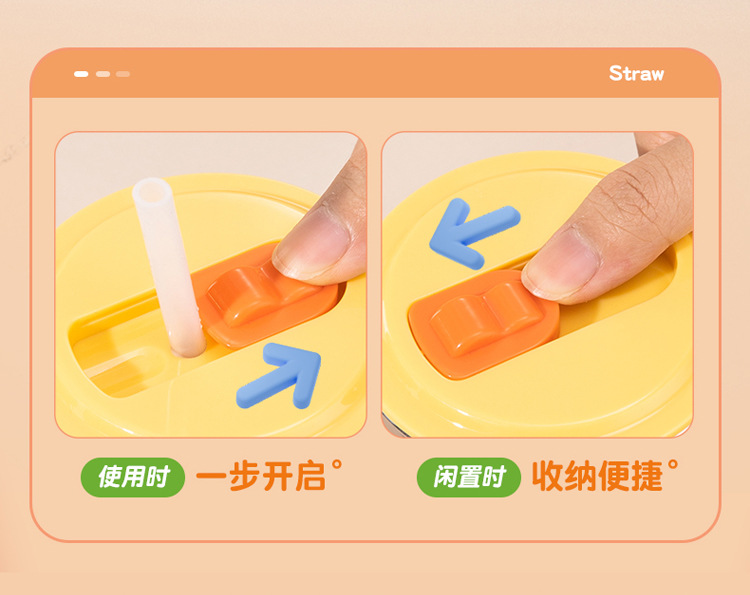 Straw

使用时 一步开启°

闲置时 收纳便捷°