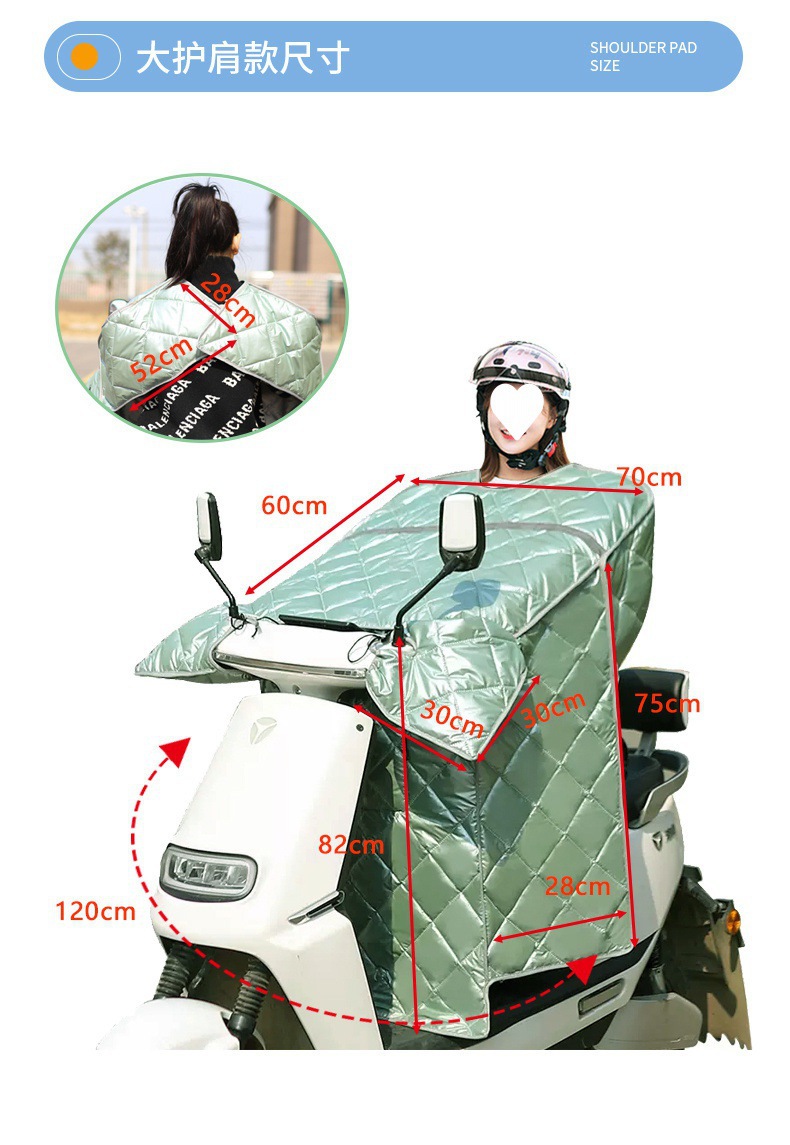 大护肩款尺寸

SHOULDER PAD SIZE

28cm

52cm

BALENCIAGA

60cm

70cm

30cm

30cm

75cm

82cm

28cm

120cm