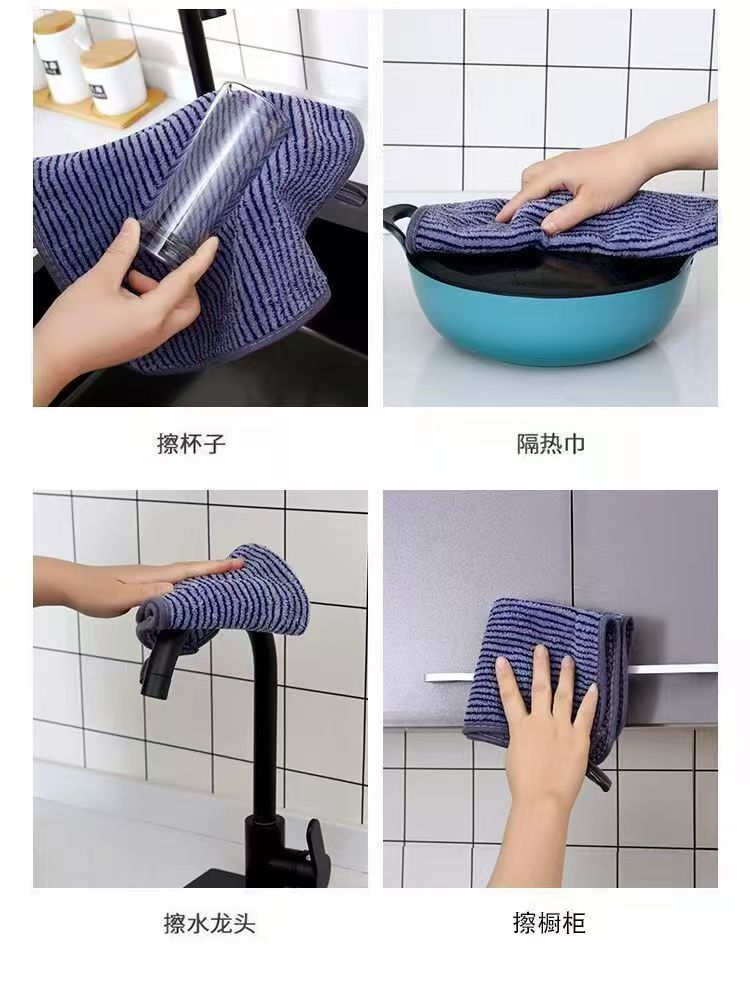 擦杯子

隔热巾

擦水龙头

擦橱柜