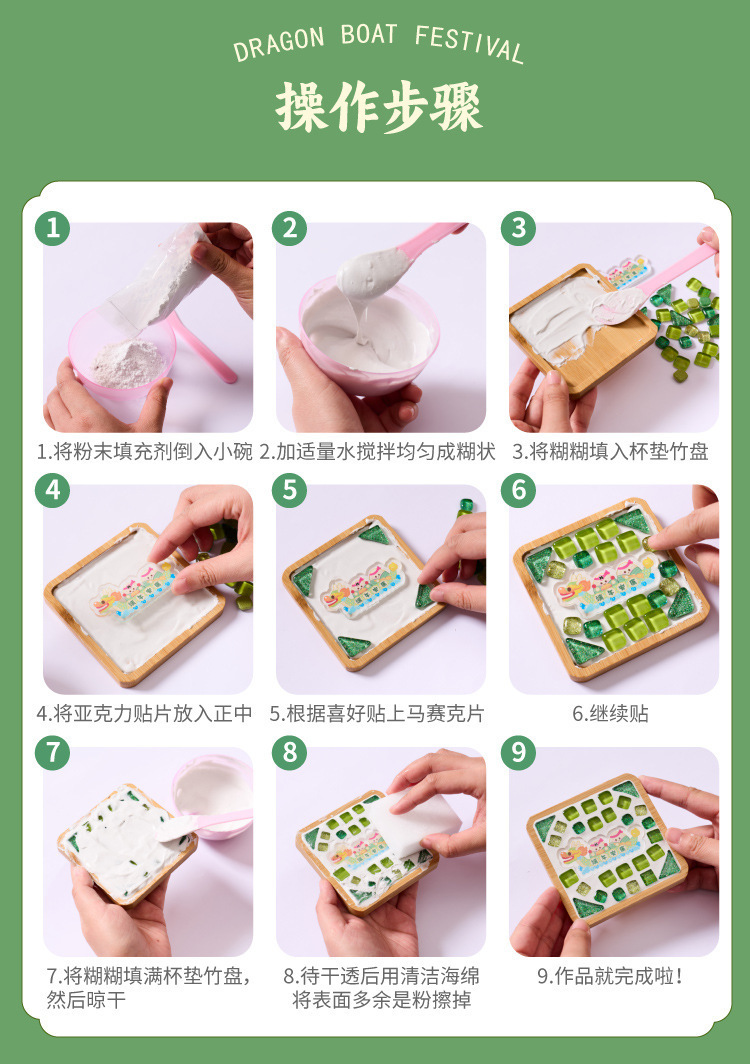 DRAGON BOAT FESTIVAL

操作步骤

1

1.将粉末填充剂倒入小碗

2

2.加适量水搅拌均匀成糊状

3

3.将糊糊填入杯垫竹盘

4

4.将亚克力贴片放入正中

5

5.根据喜好贴上马赛克片

6

6.继续贴

7

7.将糊糊填满杯垫竹盘，然后晾干

8

8.待干透后用清洁海绵将表面多余是粉擦掉

9

9.作品就完成啦！