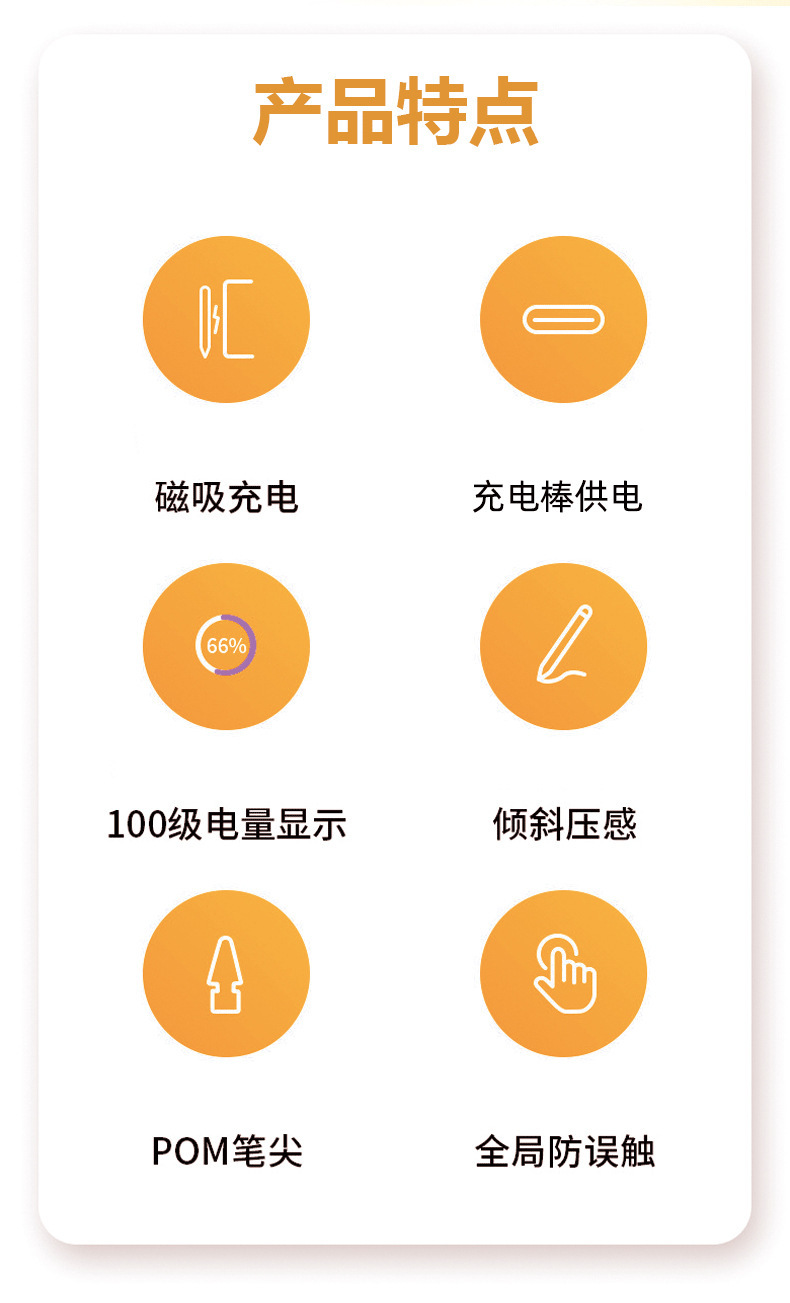 产品特点

磁吸充电

充电棒供电

66%

100级电量显示

倾斜压感

POM笔尖

全局防误触