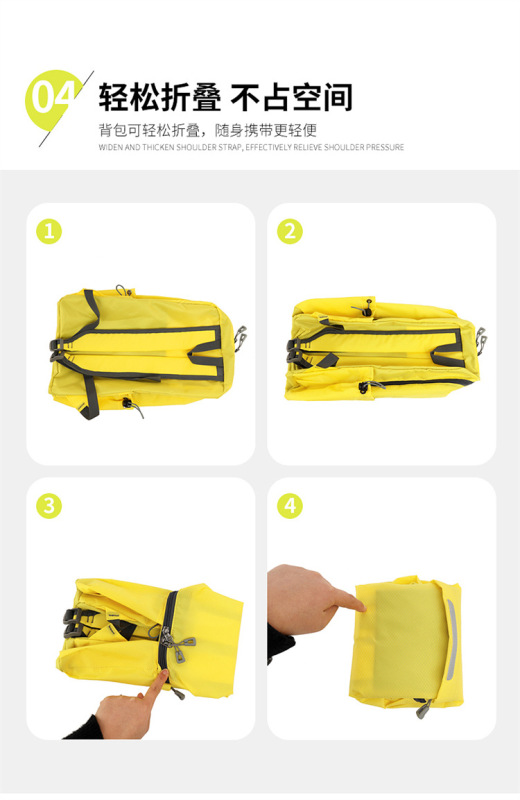 04 轻松折叠 不占空间

背包可轻松折叠，随身携带更轻便

WIDEN AND THICKEN SHOULDER STRAP, EFFECTIVELY RELIEVE SHOULDER PRESSURE

1

2

3

4