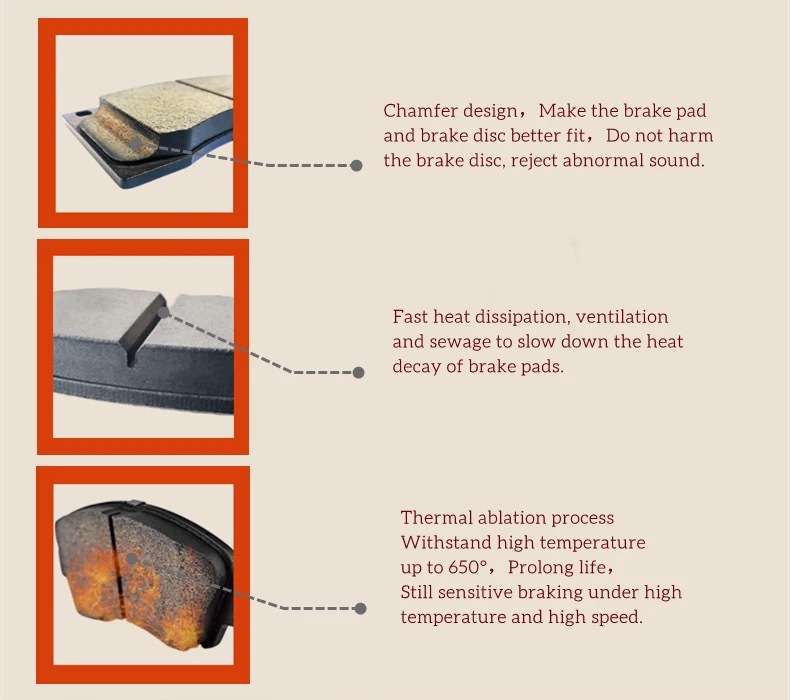 Chamfer design，Make the brake pad and brake disc better fit，Do not harm the brake disc, reject abnormal sound.

Fast heat dissipation, ventilation and sewage to slow down the heat decay of brake pads.

Thermal ablation process
Withstand high temperature up to 650°，Prolong life，
Still sensitive braking under high temperature and high speed.