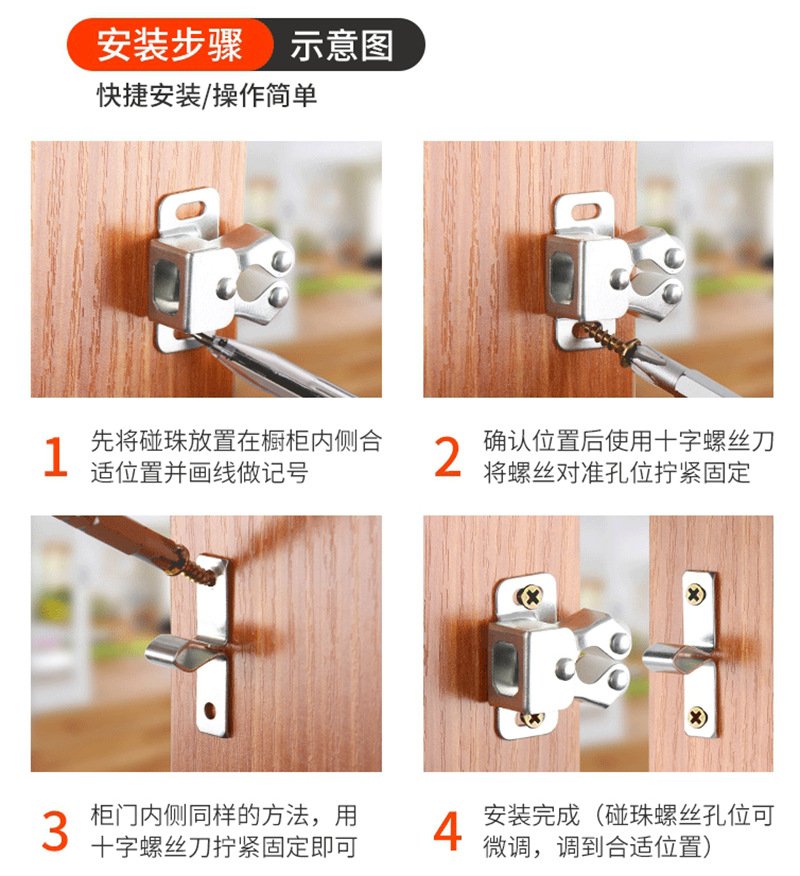 安装步骤 示意图

快捷安装/操作简单

1 先将碰珠放置在橱柜内侧合适位置并画线做记号

2 确认位置后使用十字螺丝刀将螺丝对准孔位拧紧固定

3 柜门内侧同样的方法，用十字螺丝刀拧紧固定即可

4 安装完成（碰珠螺丝孔位可微调，调到合适位置）