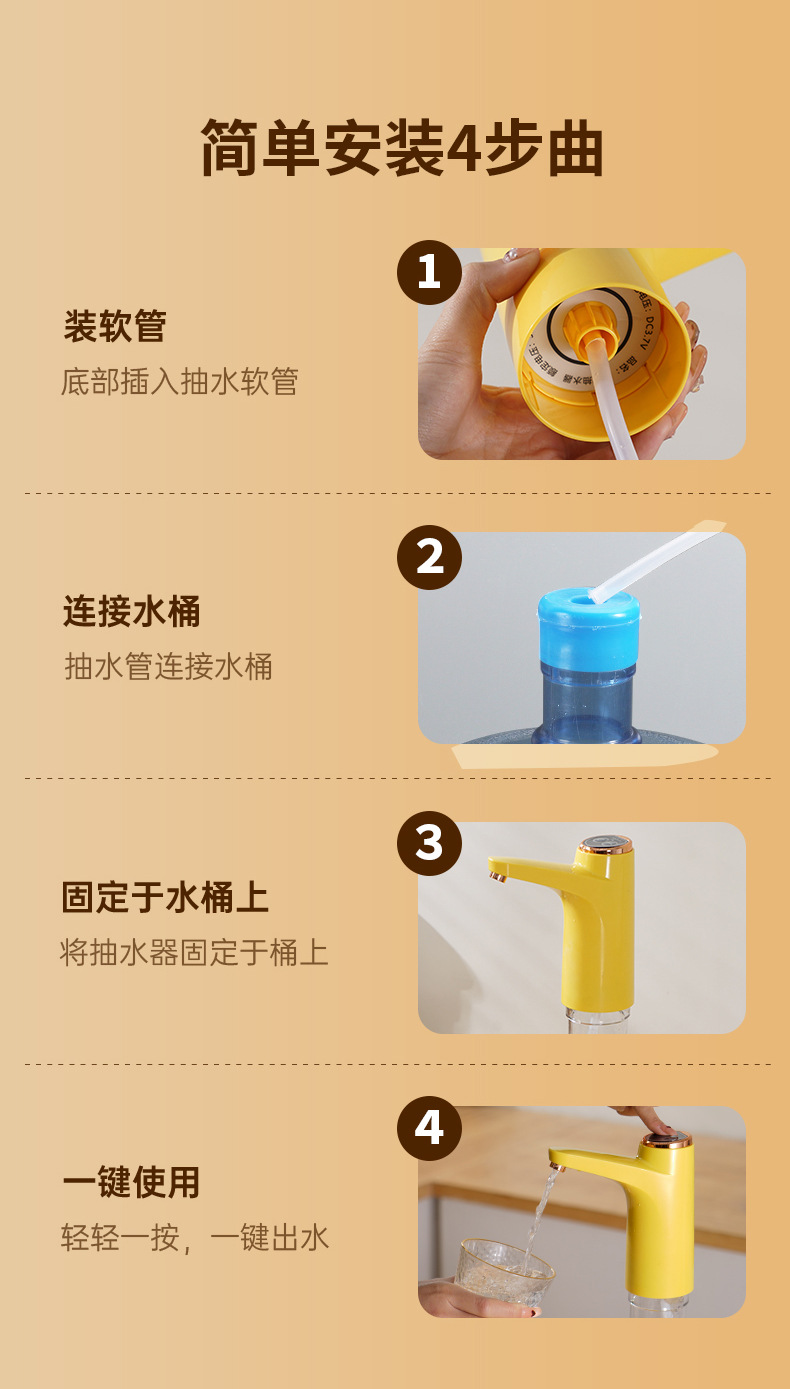 简单安装4步曲

1

装软管

底部插入抽水软管

电压: DC3.7V

2

连接水桶

抽水管连接水桶

3

固定于水桶上

将抽水器固定于桶上

4

一键使用

轻轻一按，一键出水