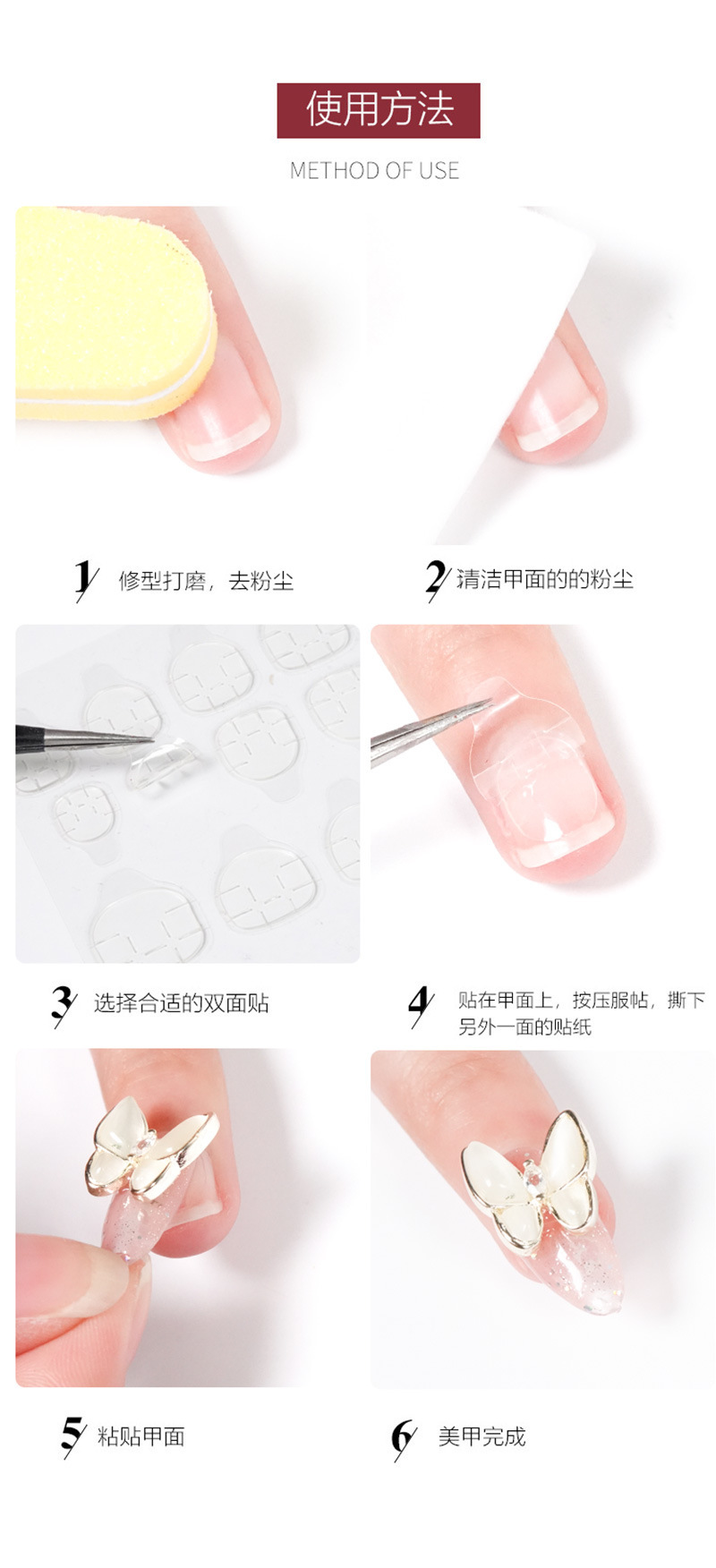 使用方法

METHOD OF USE

1 修型打磨，去粉尘

2 清洁甲面的的粉尘

3 选择合适的双面贴

4 贴在甲面上，按压服帖，撕下另外一面的贴纸

5 粘贴甲面

6 美甲完成