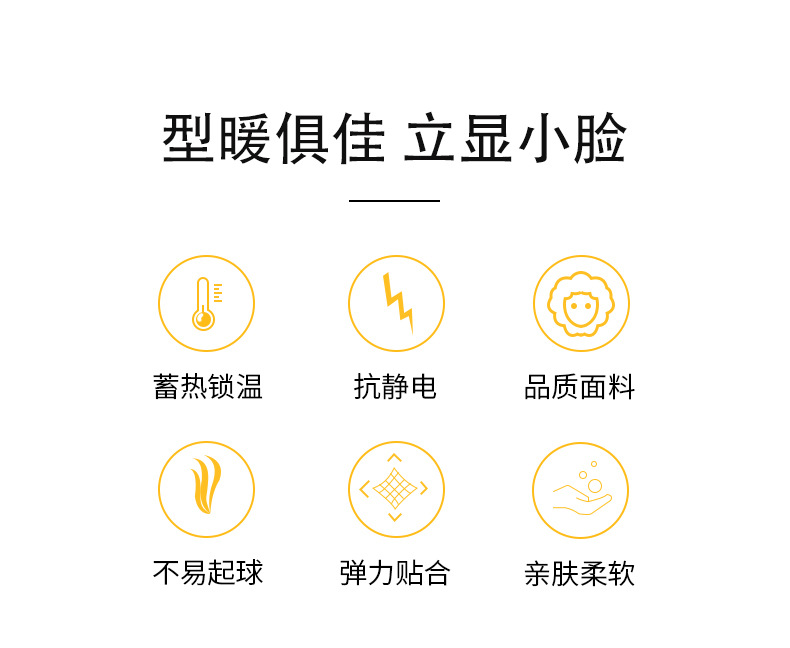 型暖俱佳 立显小脸

蓄热锁温

抗静电

品质面料

不易起球

弹力贴合

亲肤柔软