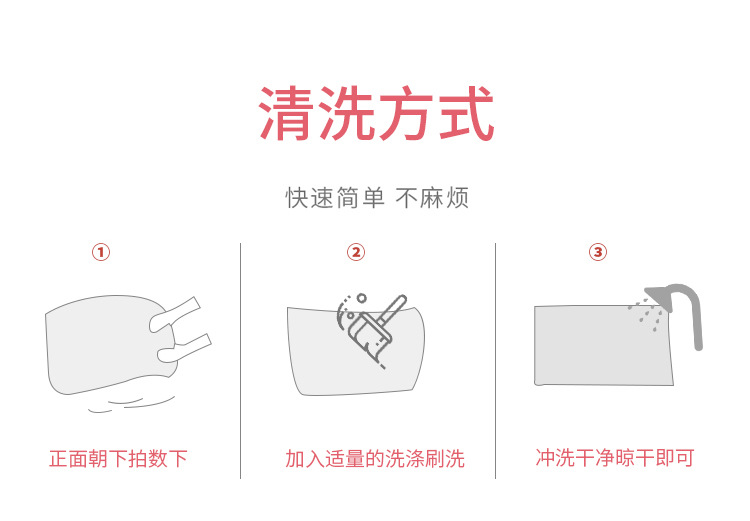 清洗方式

快速简单 不麻烦

①

正面朝下拍数下

②

加入适量的洗涤刷洗

③

冲洗干净晾干即可