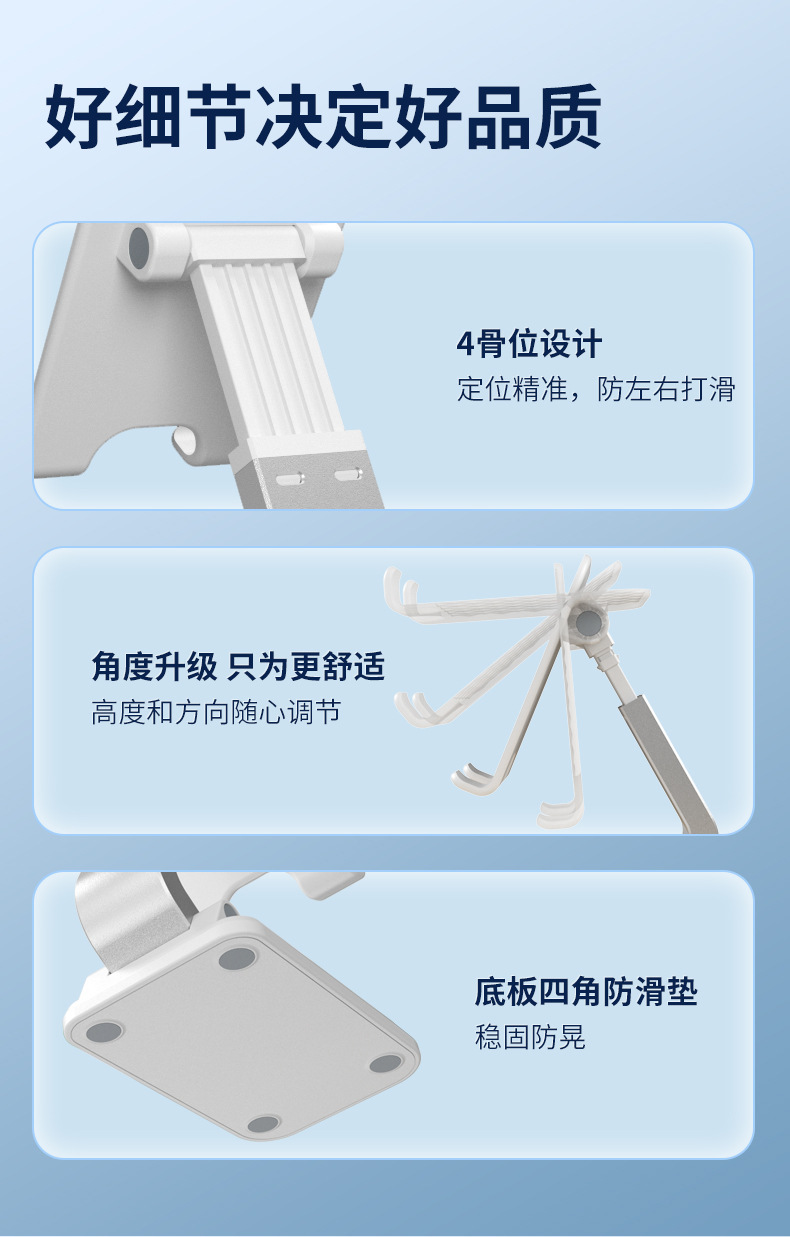 好细节决定好品质

4骨位设计
定位精准，防左右打滑

角度升级 只为更舒适
高度和方向随心调节

底板四角防滑垫
稳固防晃