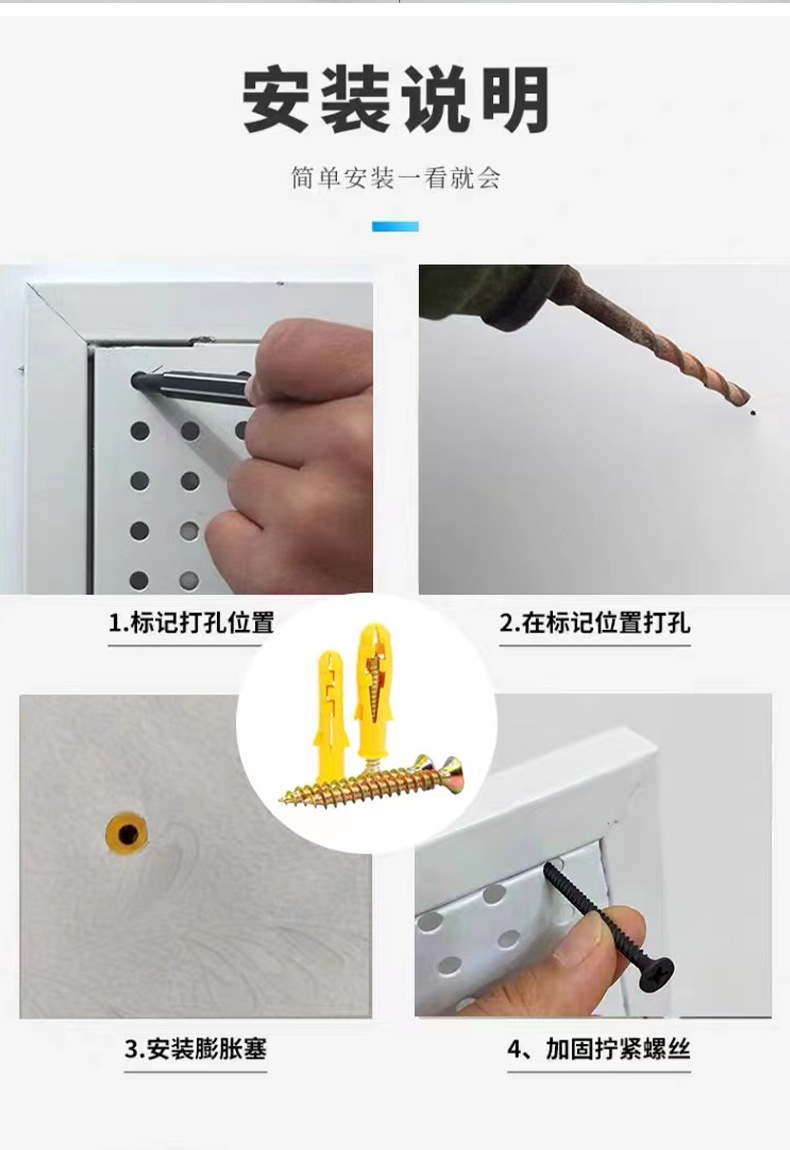 安装说明

简单安装一看就会

1.标记打孔位置

2.在标记位置打孔

3.安装膨胀塞

4、加固拧紧螺丝