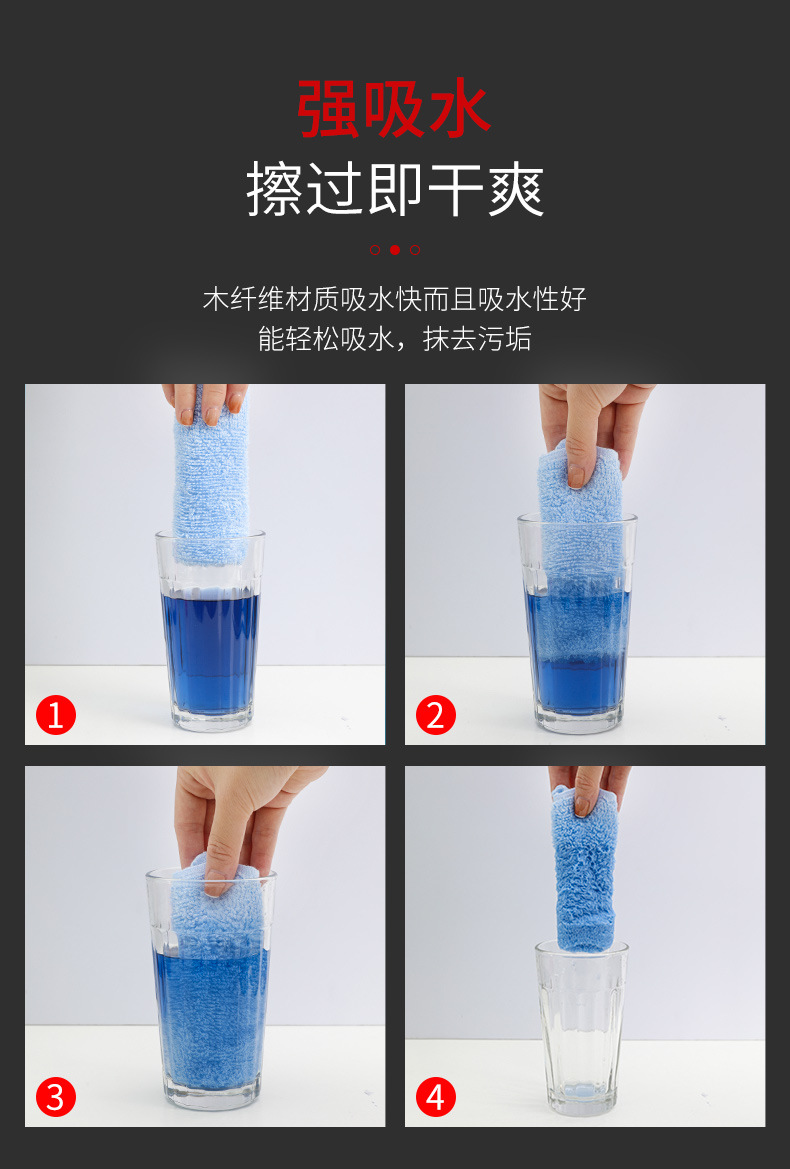 强吸水
擦过即干爽

木纤维材质吸水快而且吸水性好
能轻松吸水，抹去污垢

1

2

3

4