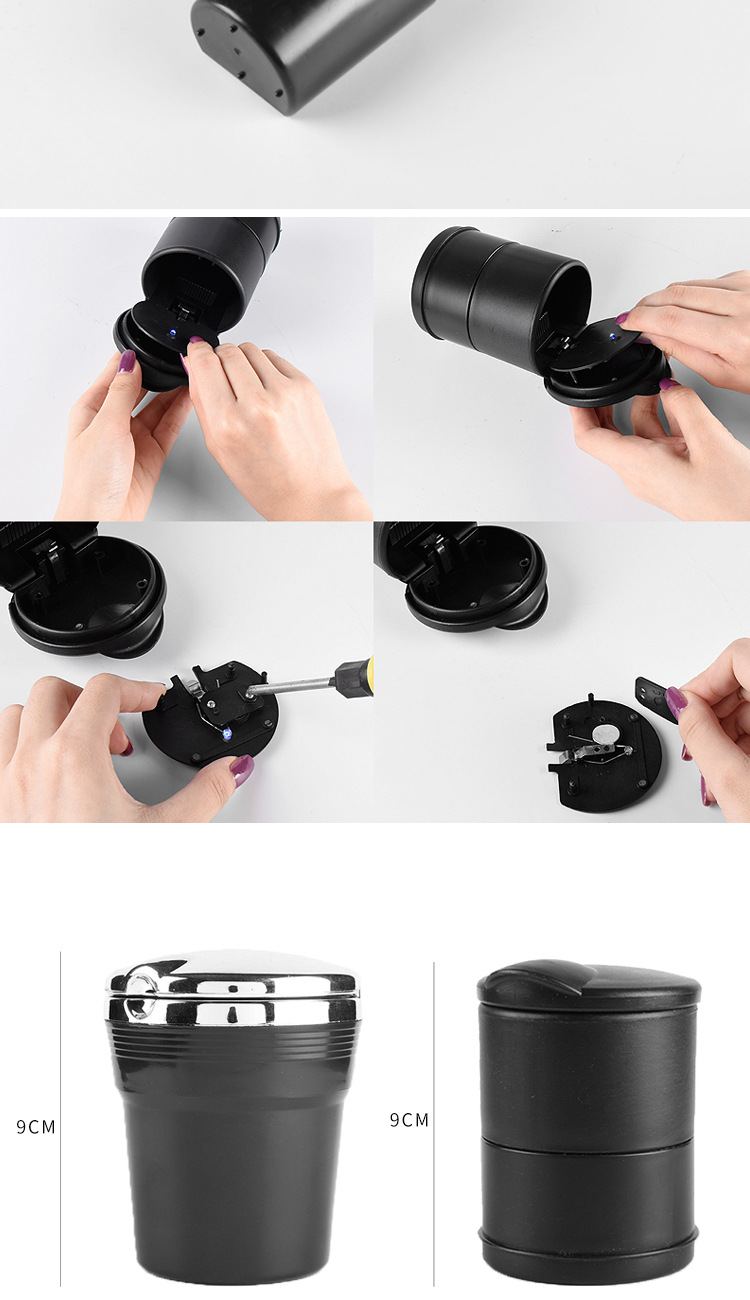 9CM

9CM