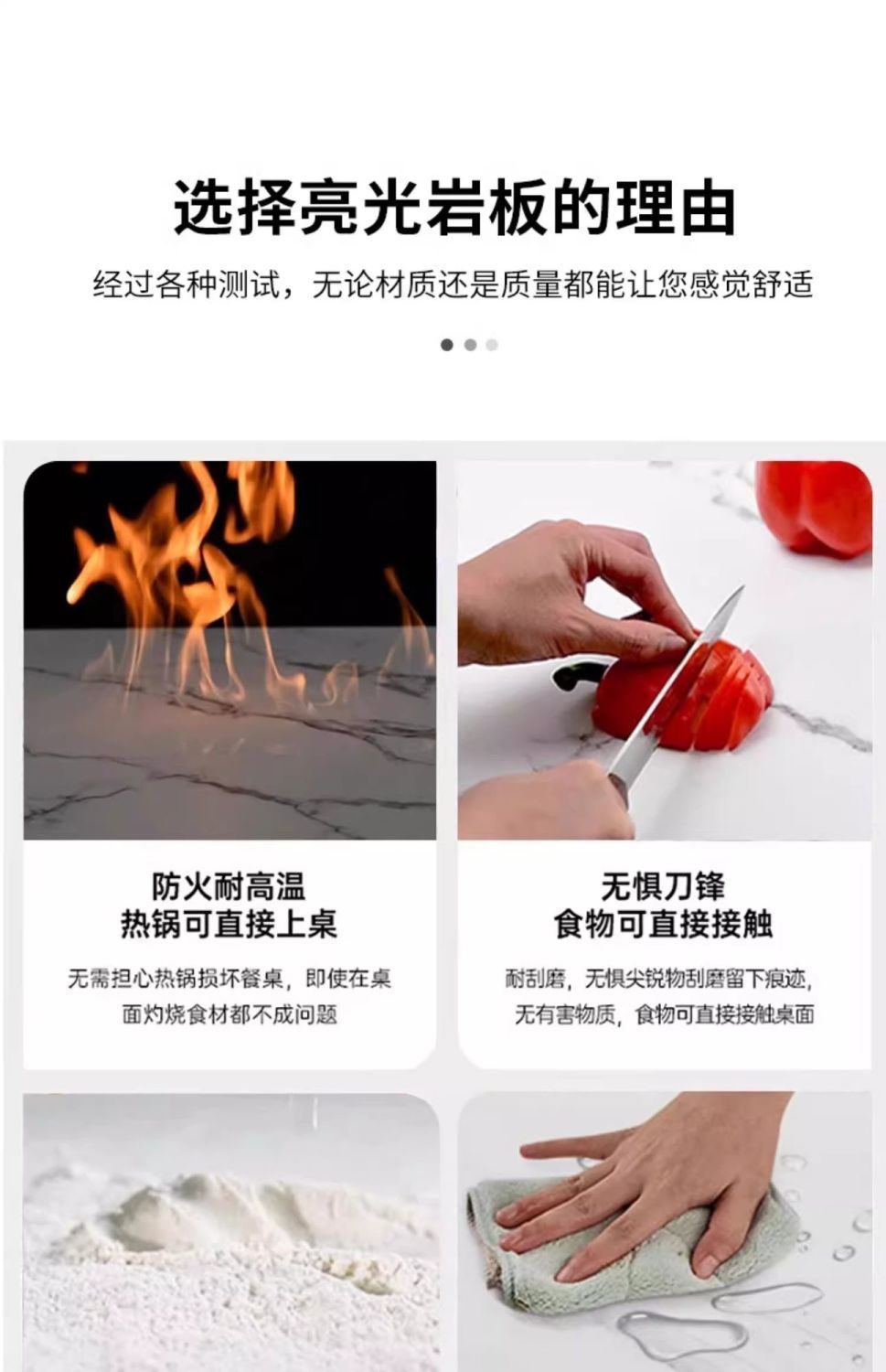 选择亮光岩板的理由

经过各种测试，无论材质还是质量都能让您感觉舒适

防火耐高温
热锅可直接上桌

无需担心热锅损坏餐桌，即使在桌面灼烧食材都不成问题

无惧刀锋
食物可直接接触

耐刮磨，无惧尖锐物刮磨留下痕迹，无有害物质，食物可直接接触桌面