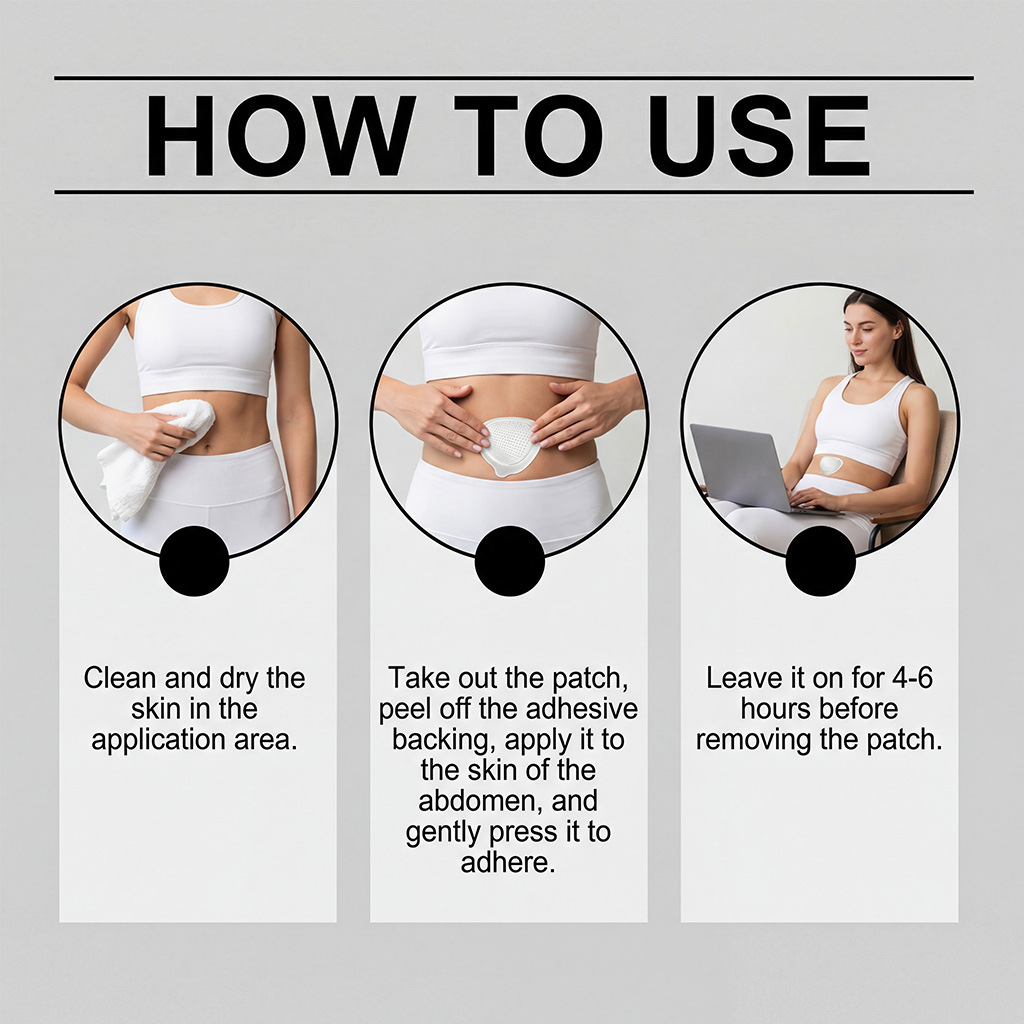 HOW TO USE

Clean and dry the skin in the application area.

Take out the patch, peel off the adhesive backing, apply it to the skin of the abdomen, and gently press it to adhere.

Leave it on for 4-6 hours before removing the patch.