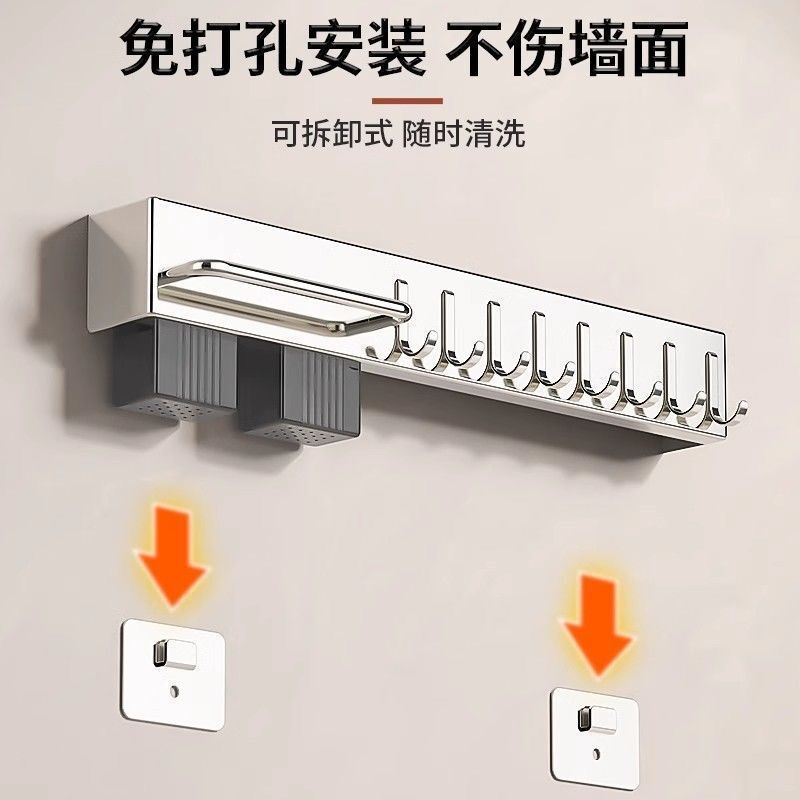 免打孔安装 不伤墙面

可拆卸式 随时清洗