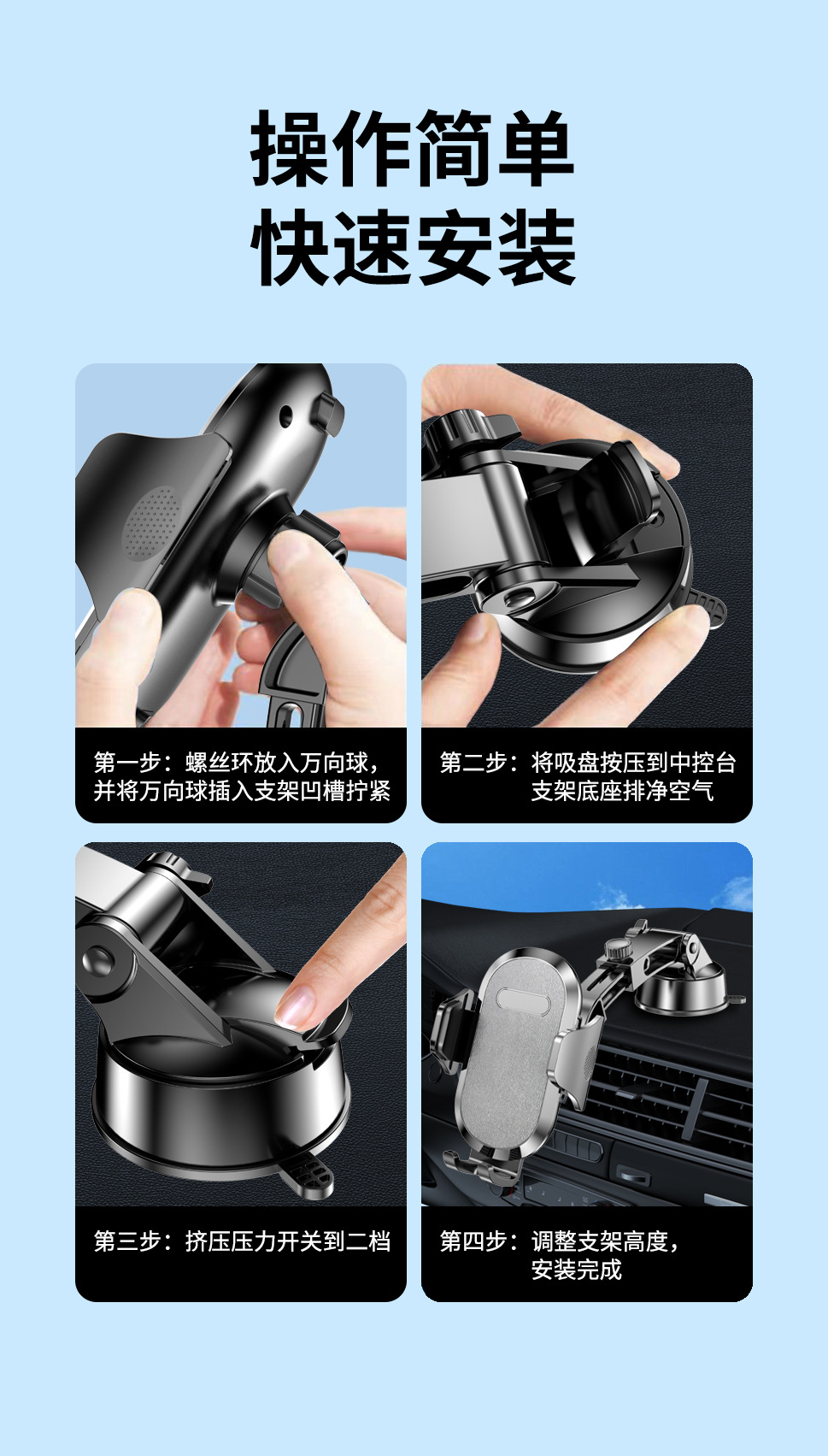 操作简单
快速安装

第一步：螺丝环放入万向球，并将万向球插入支架凹槽拧紧

第二步：将吸盘按压到中控台支架底座排净空气

第三步：挤压压力开关到二档

第四步：调整支架高度，安装完成