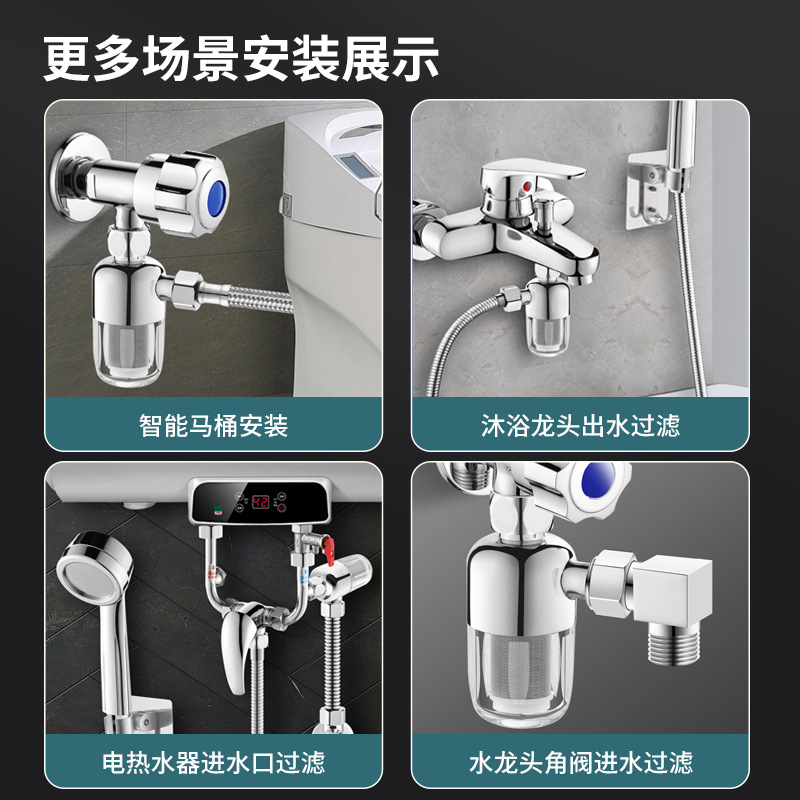 更多场景安装展示

智能马桶安装

沐浴龙头出水过滤

42

电热水器进水口过滤

水龙头角阀进水过滤