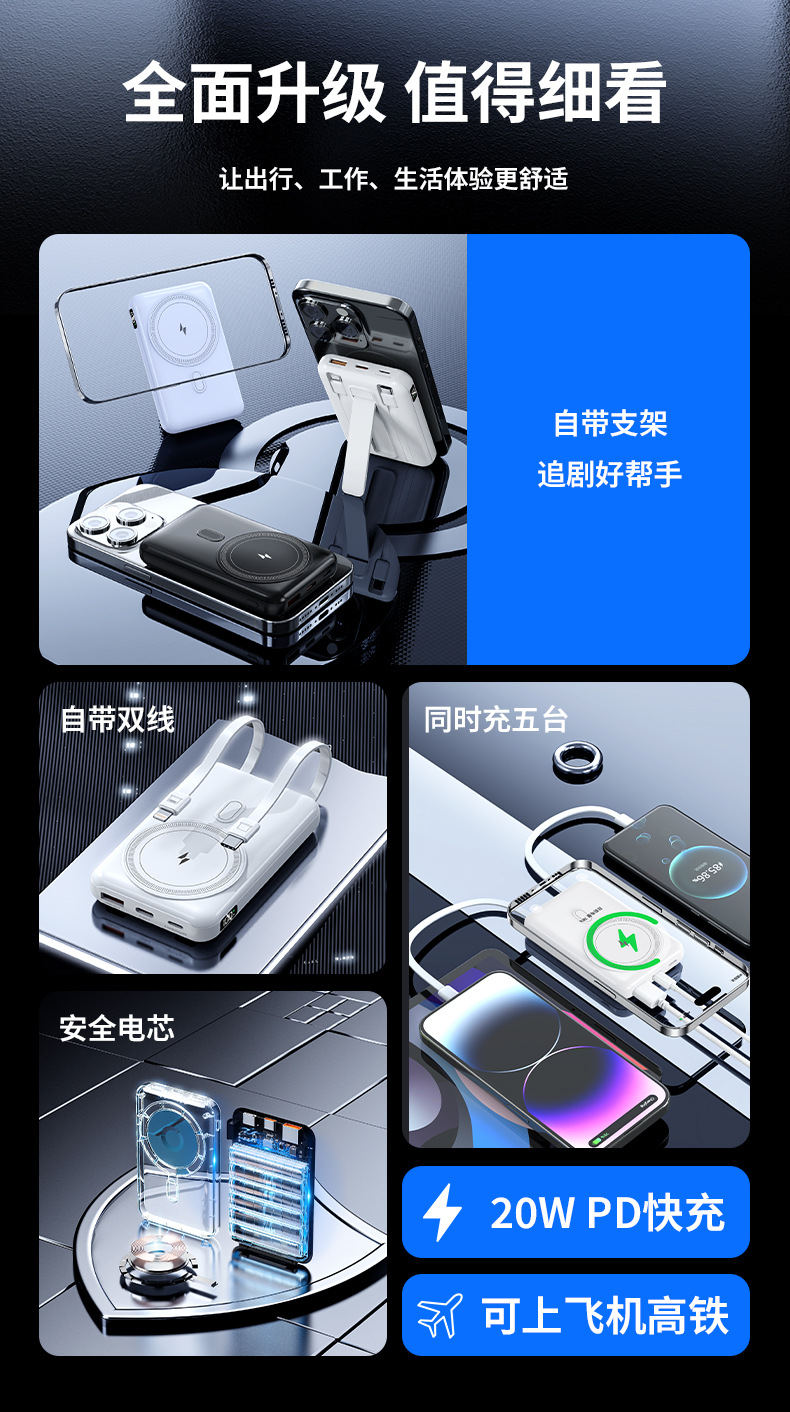 全面升级 值得细看

让出行、工作、生活体验更舒适

自带支架
追剧好帮手

自带双线

同时充五台

安全电芯

20W PD快充

可上飞机高铁