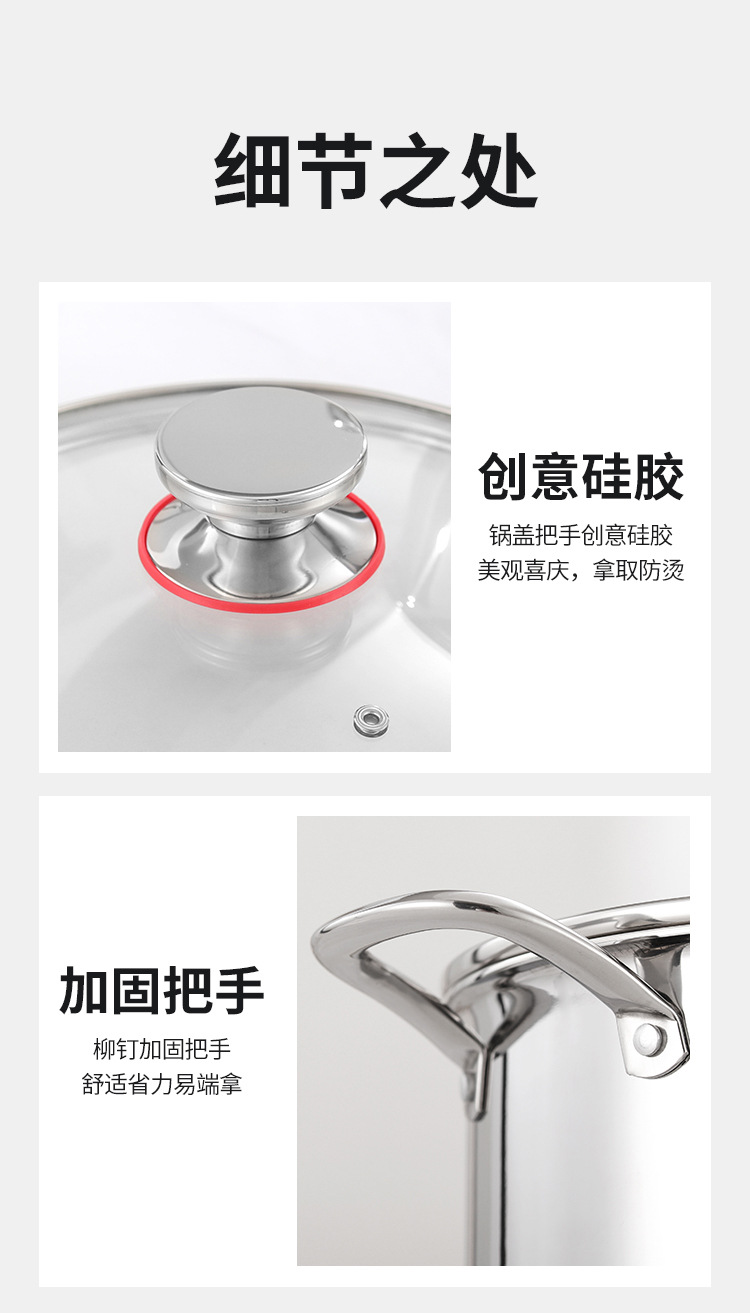 细节之处

创意硅胶

锅盖把手创意硅胶
美观喜庆，拿取防烫

加固把手

柳钉加固把手
舒适省力易端拿