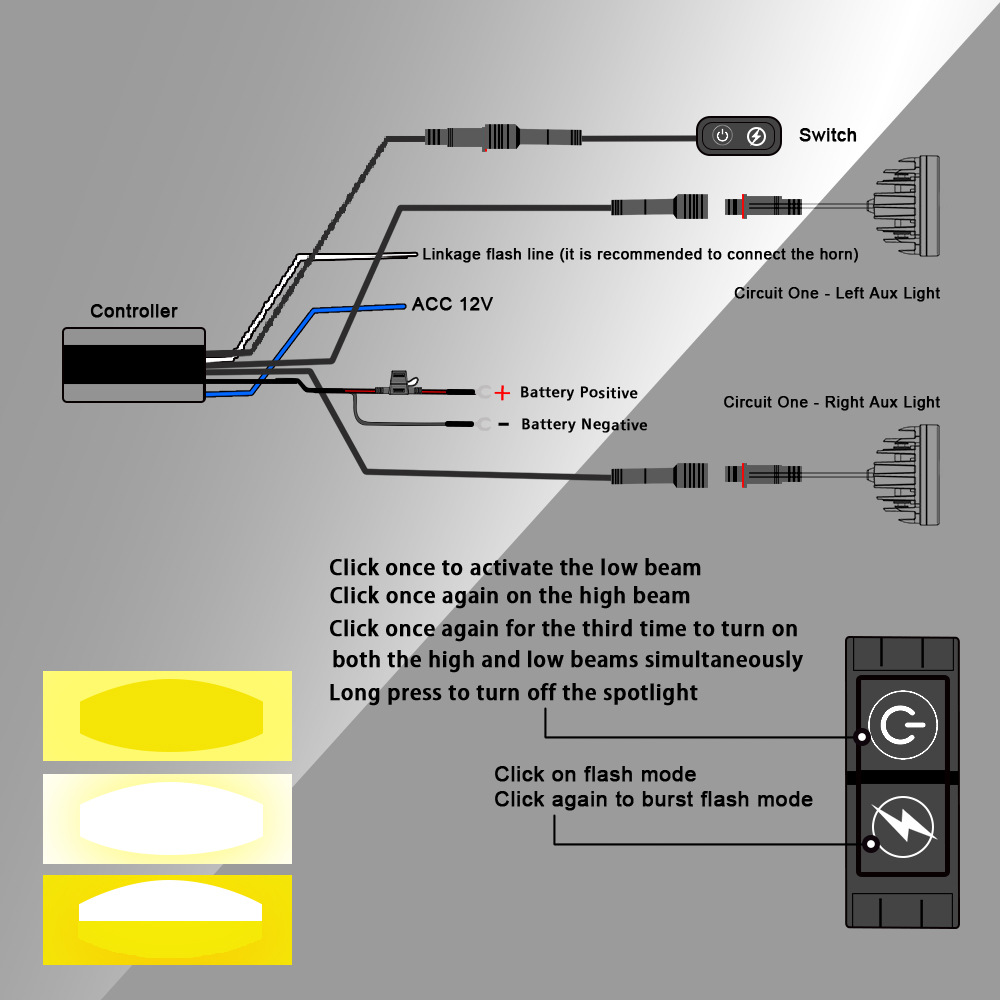 Switch

Linkage flash line (it is recommended to connect the horn)

Circuit One - Left Aux Light

Controller

ACC 12V

+ Battery Positive

- Battery Negative

Circuit One - Right Aux Light

Click once to activate the low beam
Click once again on the high beam
Click once again for the third time to turn on both the high and low beams simultaneously
Long press to turn off the spotlight

Click on flash mode
Click again to burst flash mode