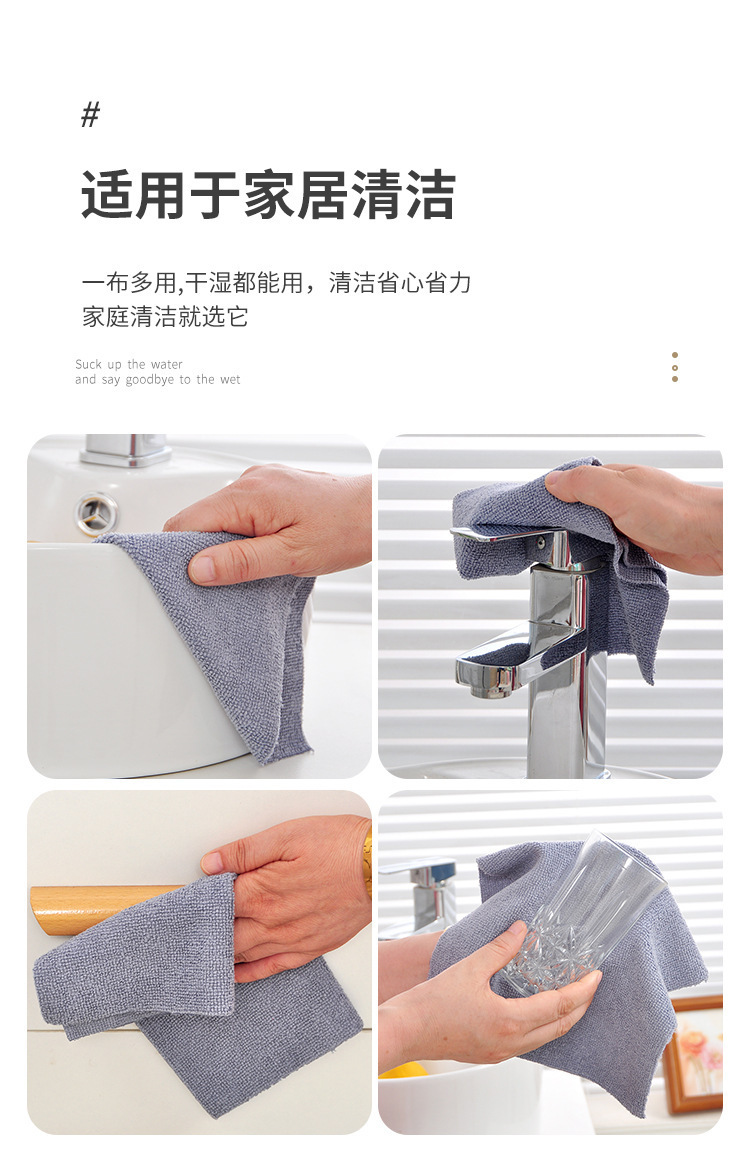 #

适用于家居清洁

一布多用,干湿都能用，清洁省心省力
家庭清洁就选它

Suck up the water
and say goodbye to the wet