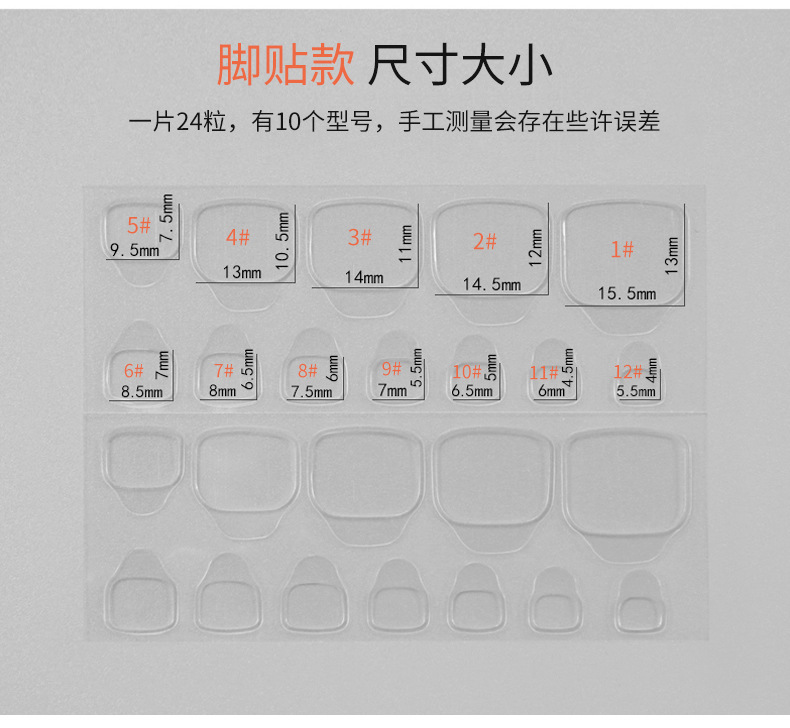 脚贴款 尺寸大小

一片24粒，有10个型号，手工测量会存在些许误差

5# 7.5mm 9.5mm
4# 10.5mm 13mm
3# 11mm 14mm
2# 12mm 14.5mm
1# 13mm 15.5mm

6# 7mm 8.5mm
7# 6.5mm 8mm
8# 6mm 7.5mm
9# 5.5mm 7mm
10# 5mm 6.5mm
11# 4.5mm 6mm
12# 4mm 5.5mm