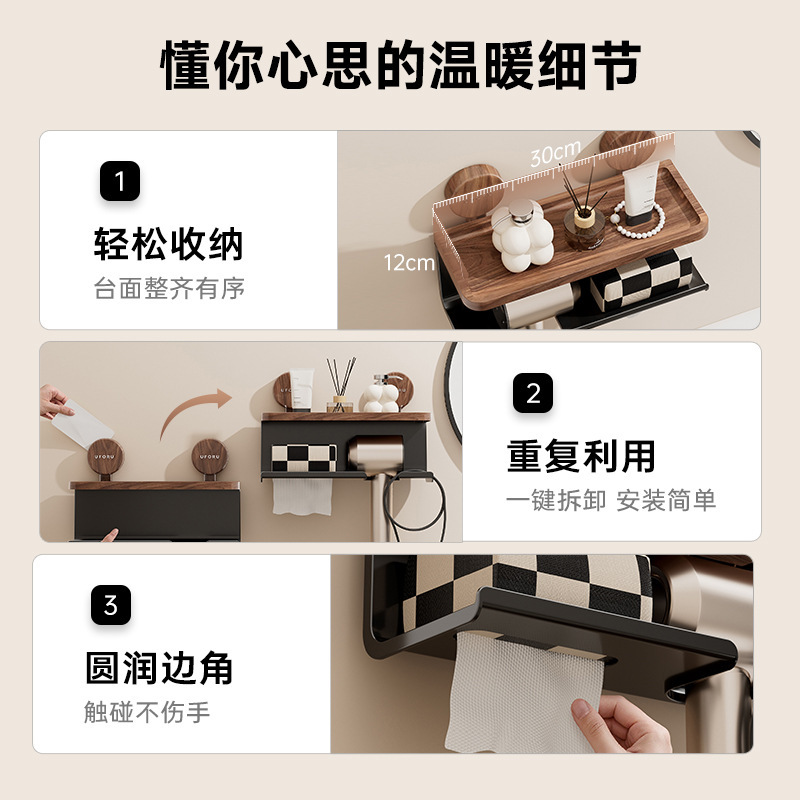 懂你心思的温暖细节

1
轻松收纳
台面整齐有序

30cm
12cm

UFORU
UFORU
UFORU

2
重复利用
一键拆卸 安装简单

3
圆润边角
触碰不伤手