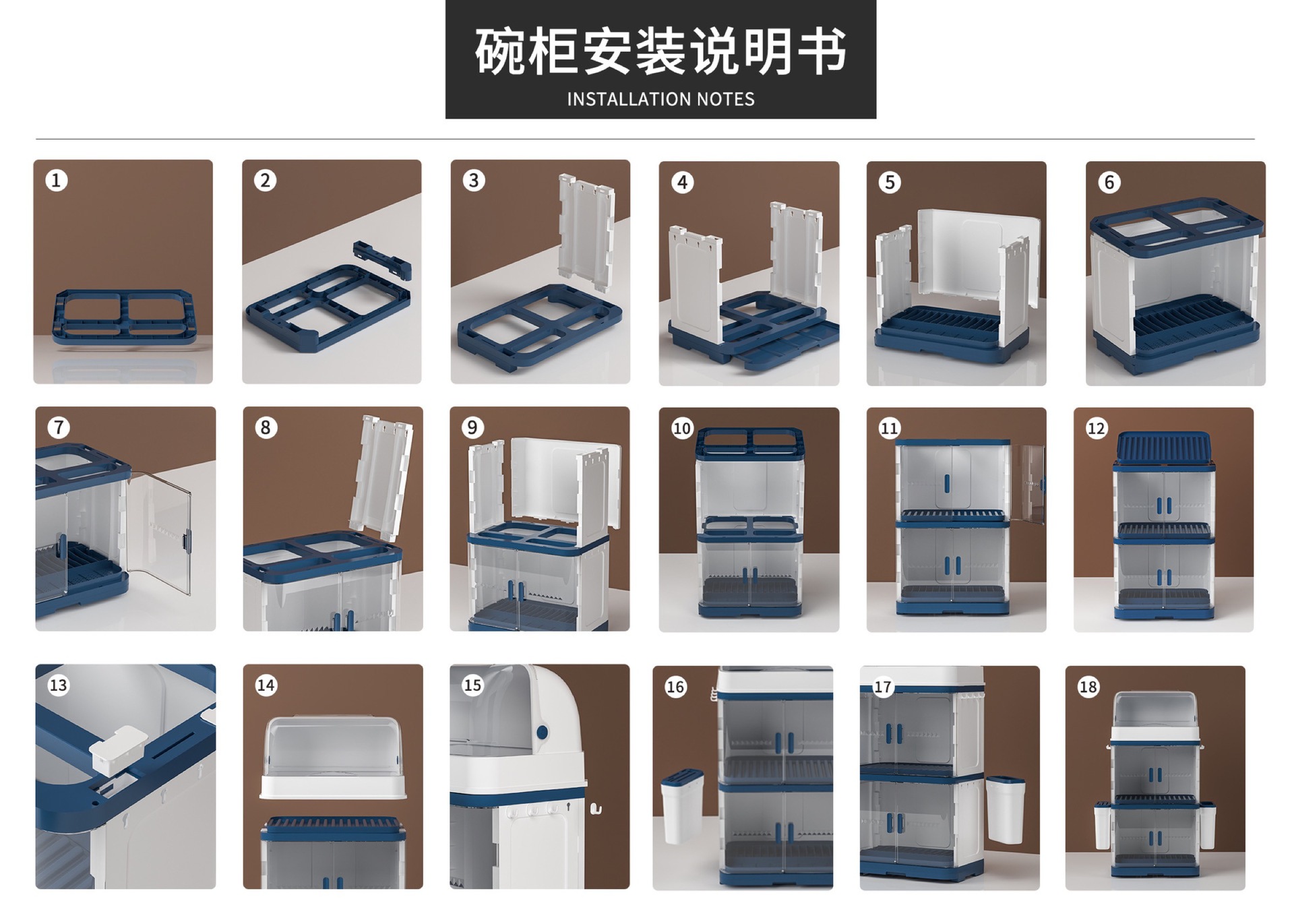 碗柜安装说明书
INSTALLATION NOTES

1
2
3
4
5
6
7
8
9
10
11
12
13
14
15
16
17
18