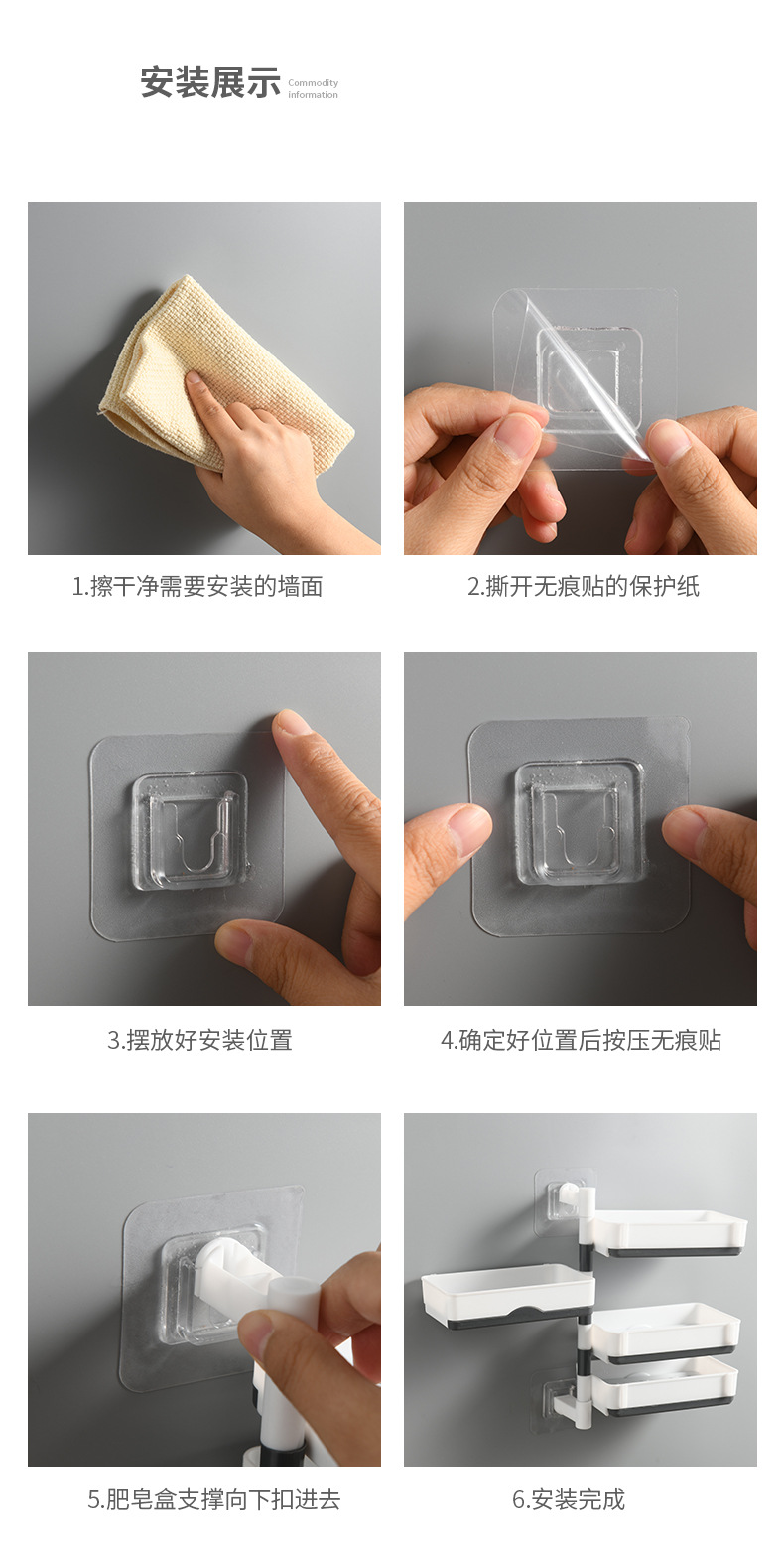 安装展示 Commodity information

1.擦干净需要安装的墙面

2.撕开无痕贴的保护纸

3.摆放好安装位置

4.确定好位置后按压无痕贴

5.肥皂盒支撑向下扣进去

6.安装完成