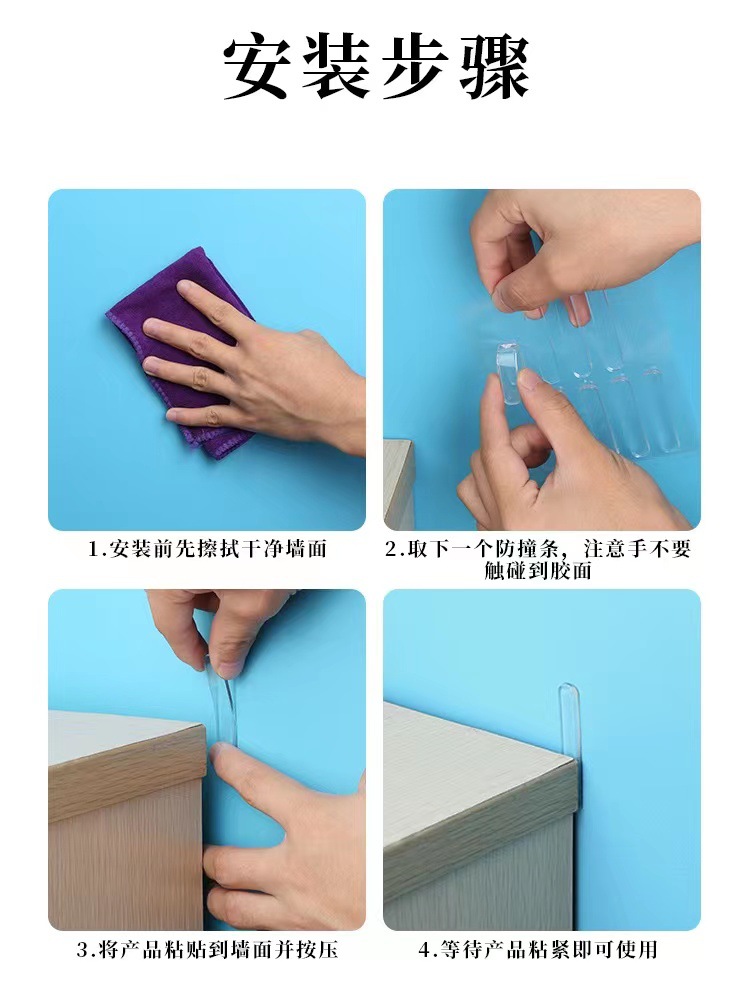 安装步骤

1.安装前先擦拭干净墙面

2.取下一个防撞条，注意手不要触碰到胶面

3.将产品粘贴到墙面并按压

4.等待产品粘紧即可使用