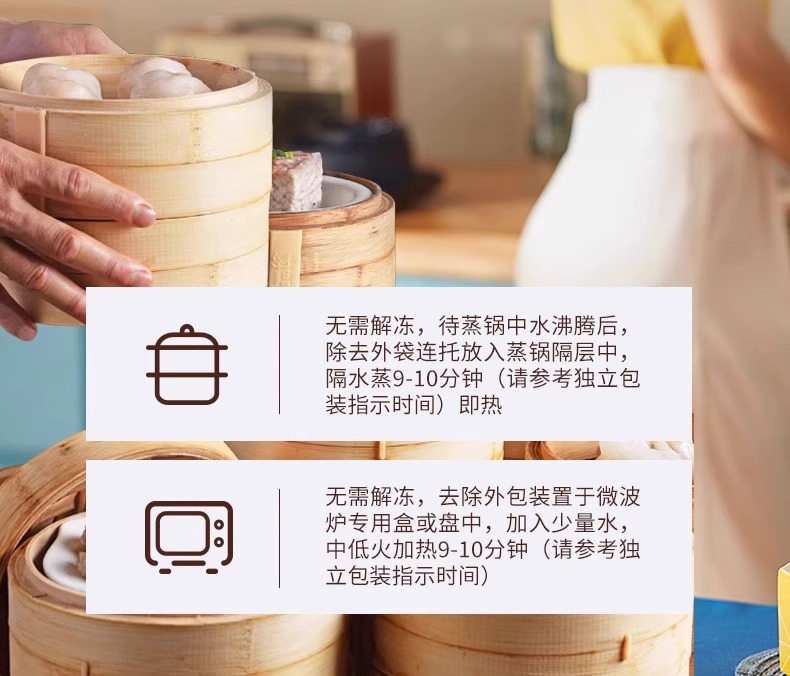 无需解冻，待蒸锅中水沸腾后，除去外袋连托放入蒸锅隔层中，隔水蒸9-10分钟（请参考独立包装指示时间）即热

无需解冻，去除外包装置于微波炉专用盒或盘中，加入少量水，中低火加热9-10分钟（请参考独立包装指示时间）