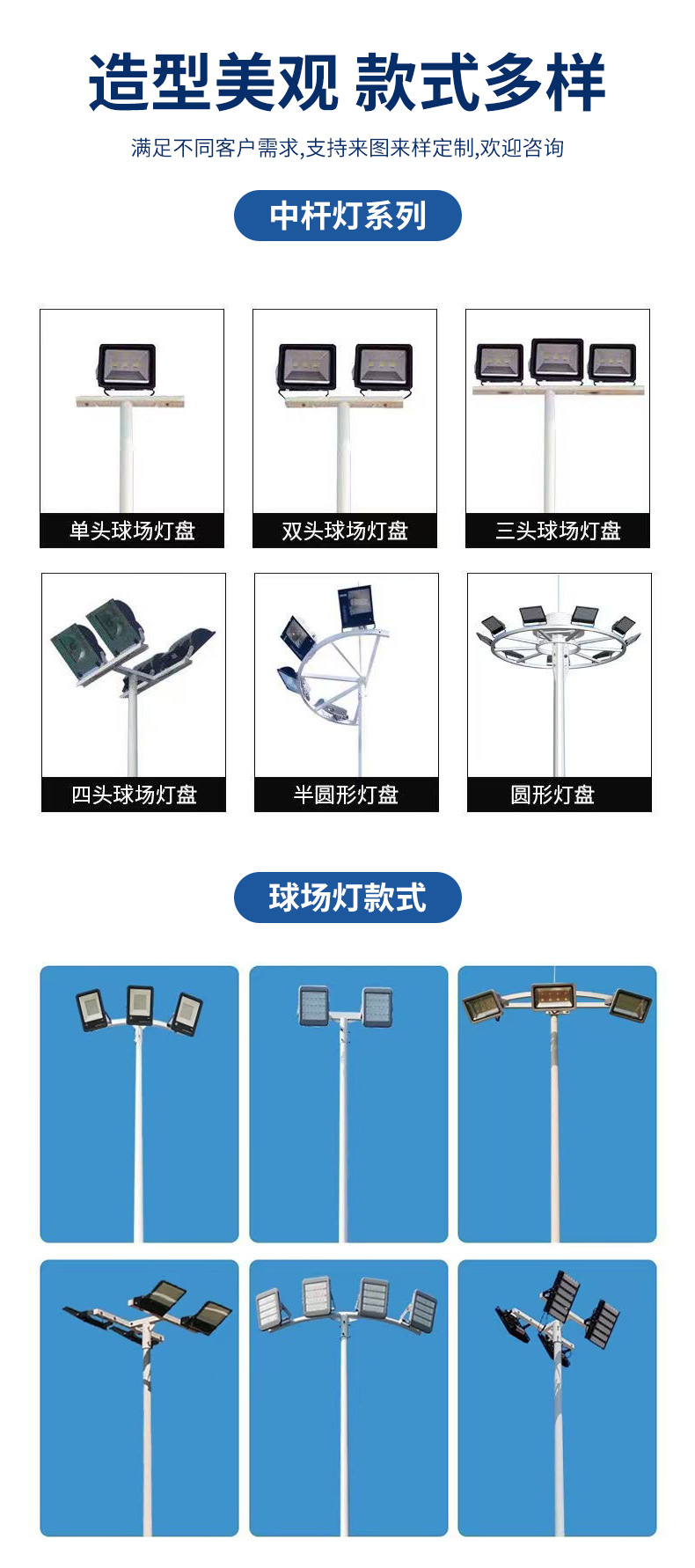 造型美观 款式多样

满足不同客户需求,支持来图来样定制,欢迎咨询

中杆灯系列

单头球场灯盘

双头球场灯盘

三头球场灯盘

四头球场灯盘

半圆形灯盘

圆形灯盘

球场灯款式