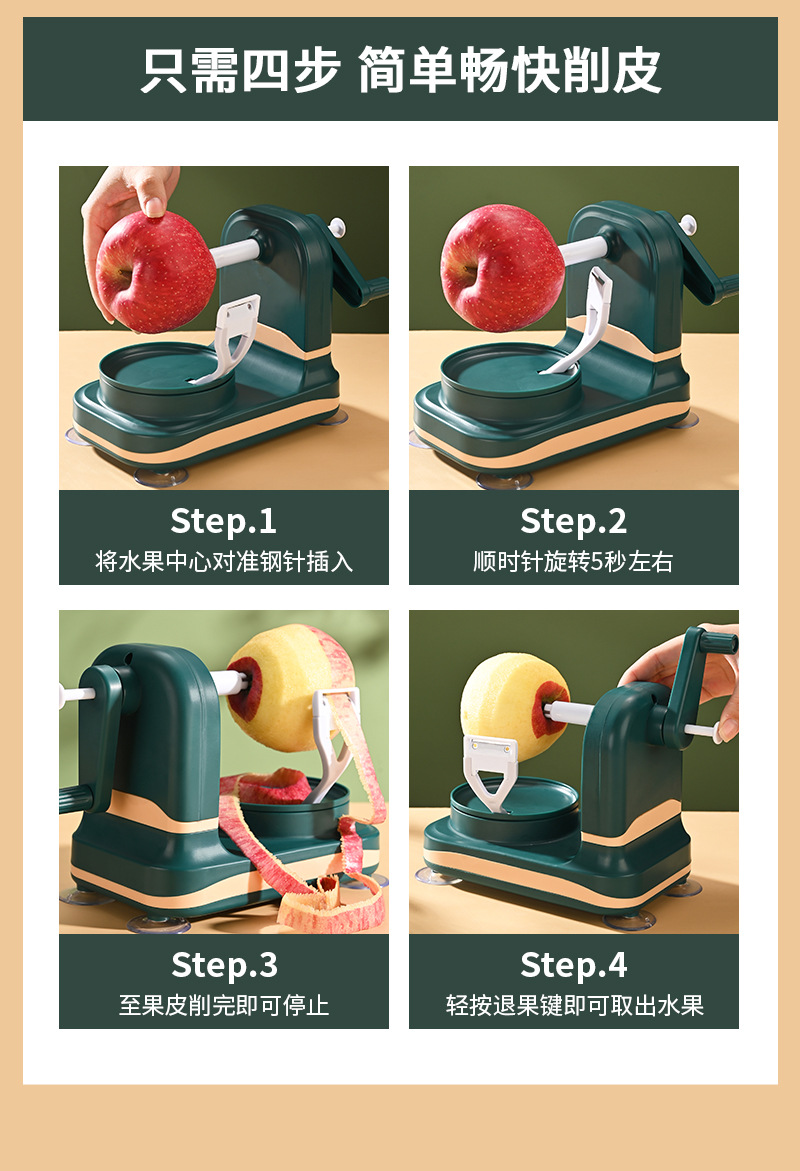 只需四步 简单畅快削皮

Step.1
将水果中心对准钢针插入

Step.2
顺时针旋转5秒左右

Step.3
至果皮削完即可停止

Step.4
轻按退果键即可取出水果