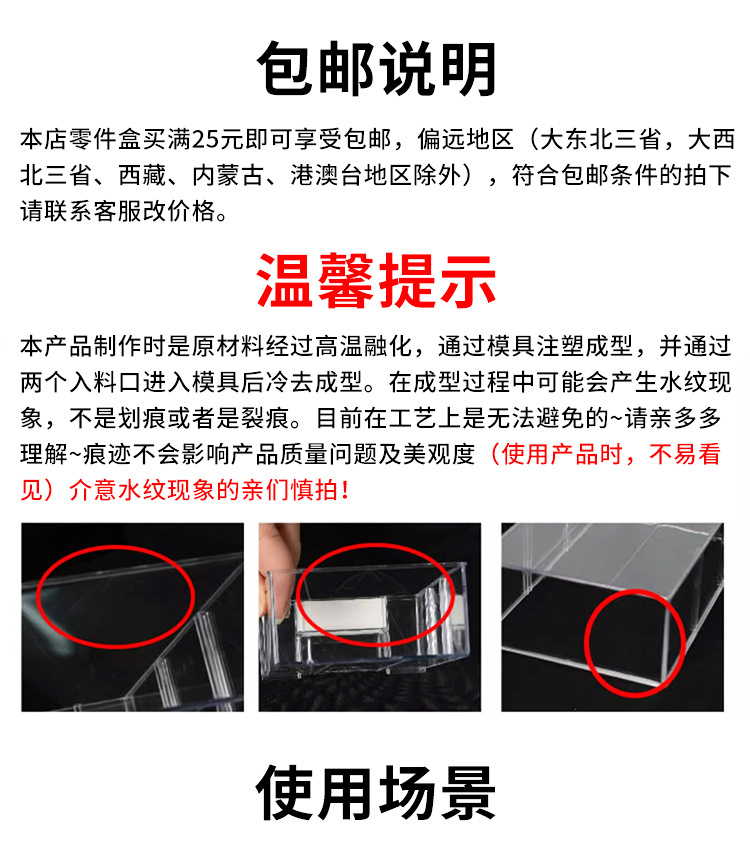 包邮说明

本店零件盒买满25元即可享受包邮，偏远地区（大东北三省，大西北三省、西藏、内蒙古、港澳台地区除外），符合包邮条件的拍下请联系客服改价格。

温馨提示

本产品制作时是原材料经过高温融化，通过模具注塑成型，并通过两个入料口进入模具后冷去成型。在成型过程中可能会产生水纹现象，不是划痕或者是裂痕。目前在工艺上是无法避免的~请亲多多理解~痕迹不会影响产品质量问题及美观度（使用产品时，不易看见）介意水纹现象的亲们慎拍！

使用场景