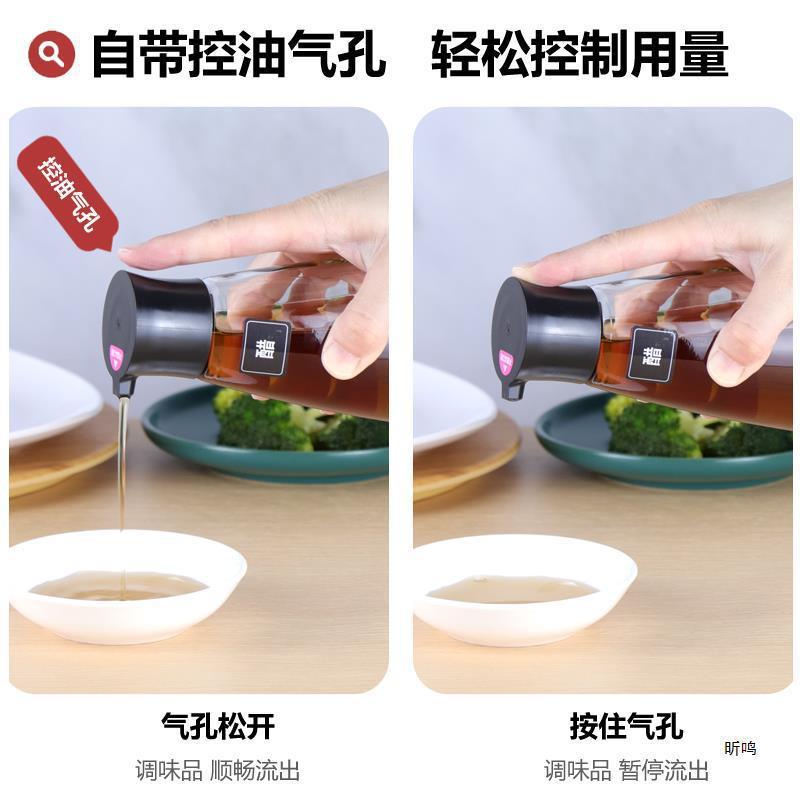 自带控油气孔　轻松控制用量

控油气孔

醋

醋

气孔松开

调味品 顺畅流出

按住气孔

调味品 暂停流出

昕鸣