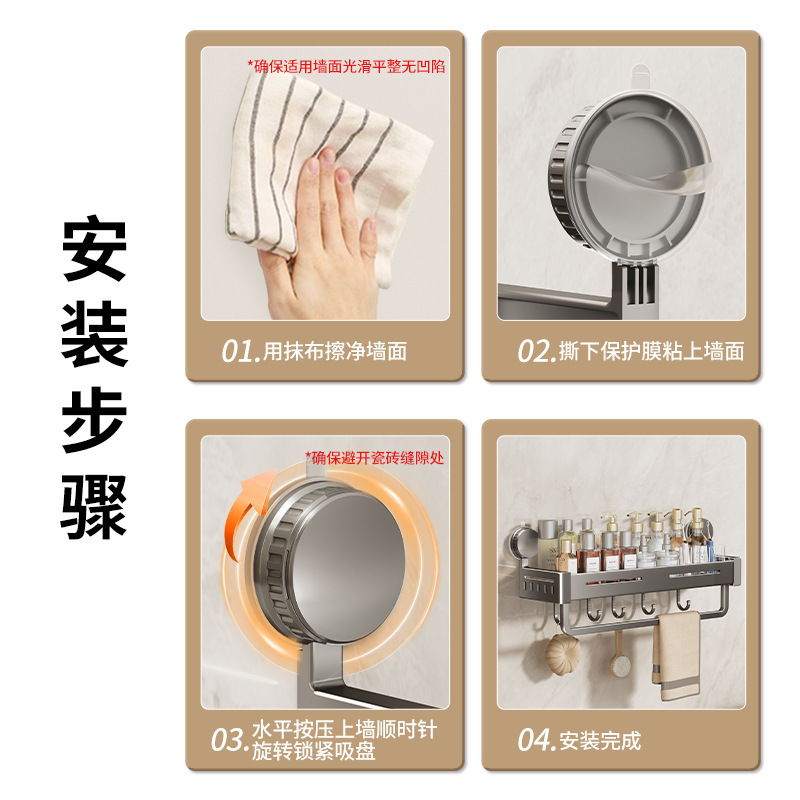 安装步骤

*确保适用墙面光滑平整无凹陷

01.用抹布擦净墙面

02.撕下保护膜粘上墙面

*确保避开瓷砖缝隙处

03.水平按压上墙顺时针旋转锁紧吸盘

04.安装完成