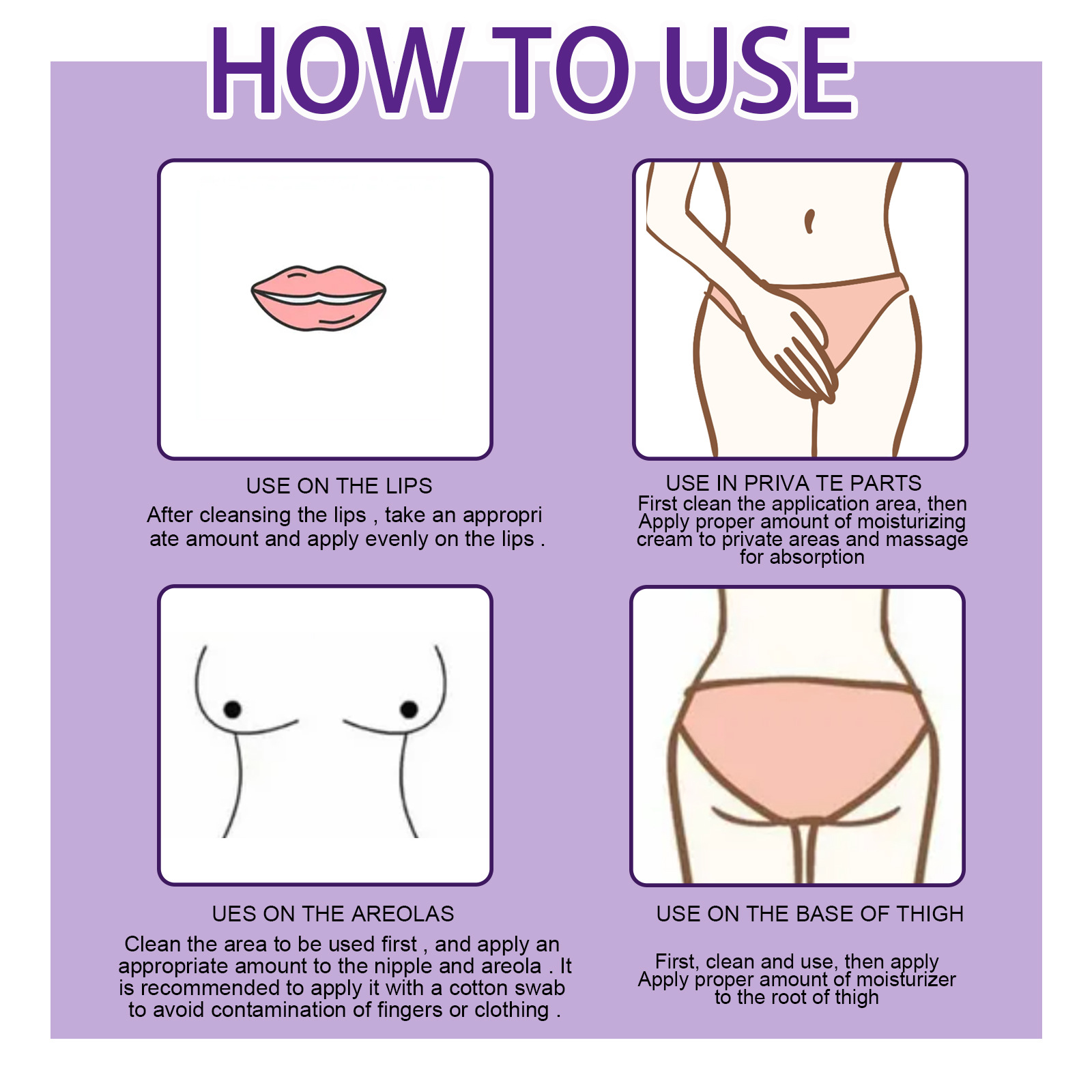 HOW TO USE

USE ON THE LIPS
After cleansing the lips , take an appropri ate amount and apply evenly on the lips .

USE IN PRIVA TE PARTS
First clean the application area, then Apply proper amount of moisturizing cream to private areas and massage for absorption

UES ON THE AREOLAS
Clean the area to be used first , and apply an appropriate amount to the nipple and areola . It is recommended to apply it with a cotton swab to avoid contamination of fingers or clothing .

USE ON THE BASE OF THIGH
First, clean and use, then apply Apply proper amount of moisturizer to the root of thigh