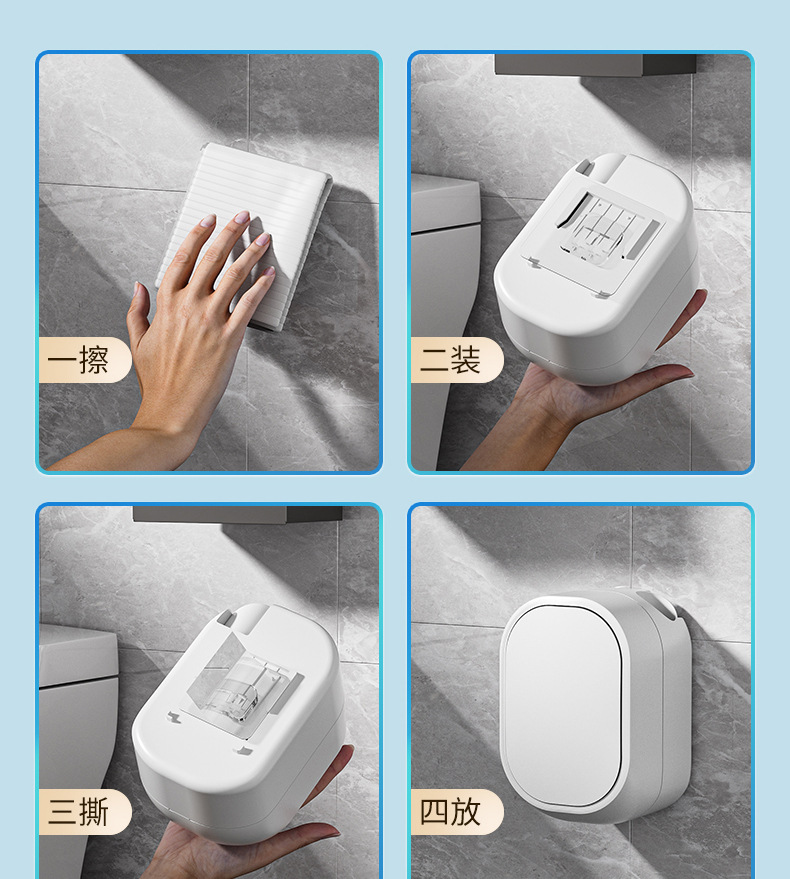 一擦

二装

三撕

四放