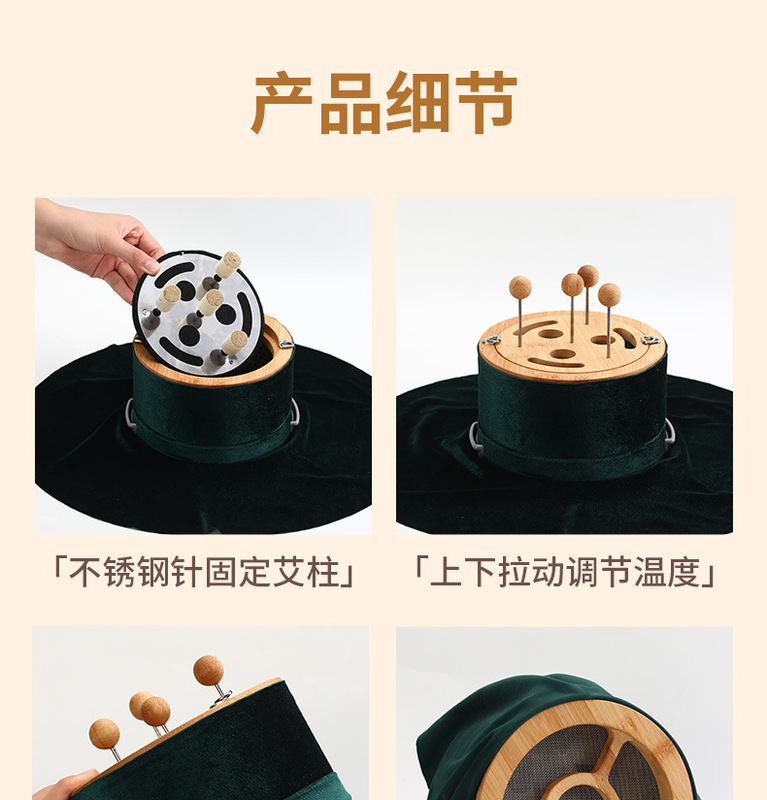 产品细节

「不锈钢针固定艾柱」

「上下拉动调节温度」