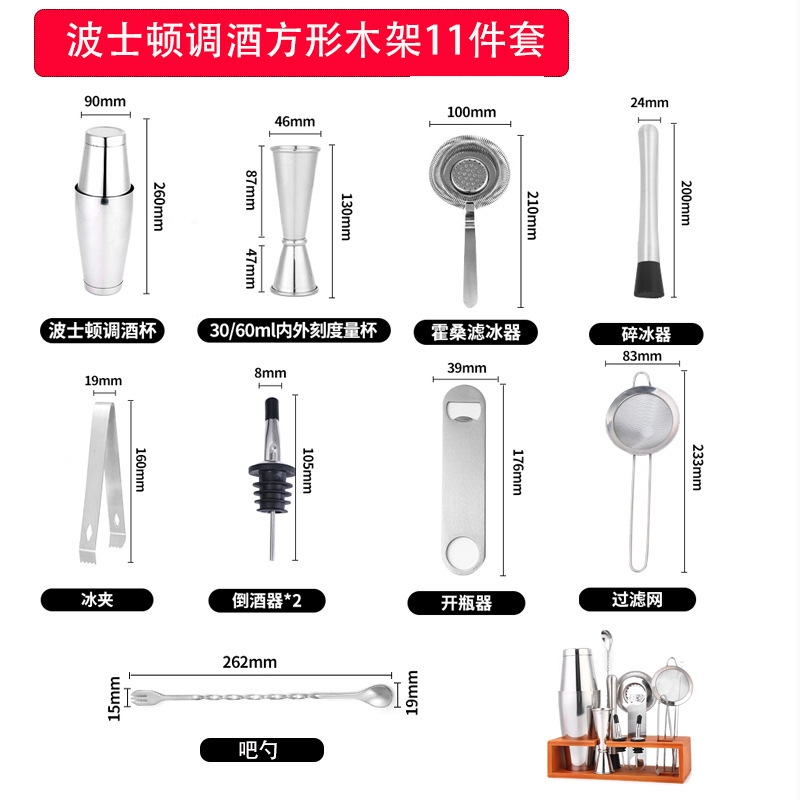 波士顿调酒方形木架11件套

90mm
260mm
波士顿调酒杯

46mm
87mm
47mm
130mm
30/60ml内外刻度量杯

100mm
210mm
霍桑滤冰器

24mm
200mm
碎冰器

19mm
160mm
冰夹

8mm
105mm
倒酒器*2

39mm
176mm
开瓶器

83mm
233mm
过滤网

262mm
15mm
19mm
吧勺