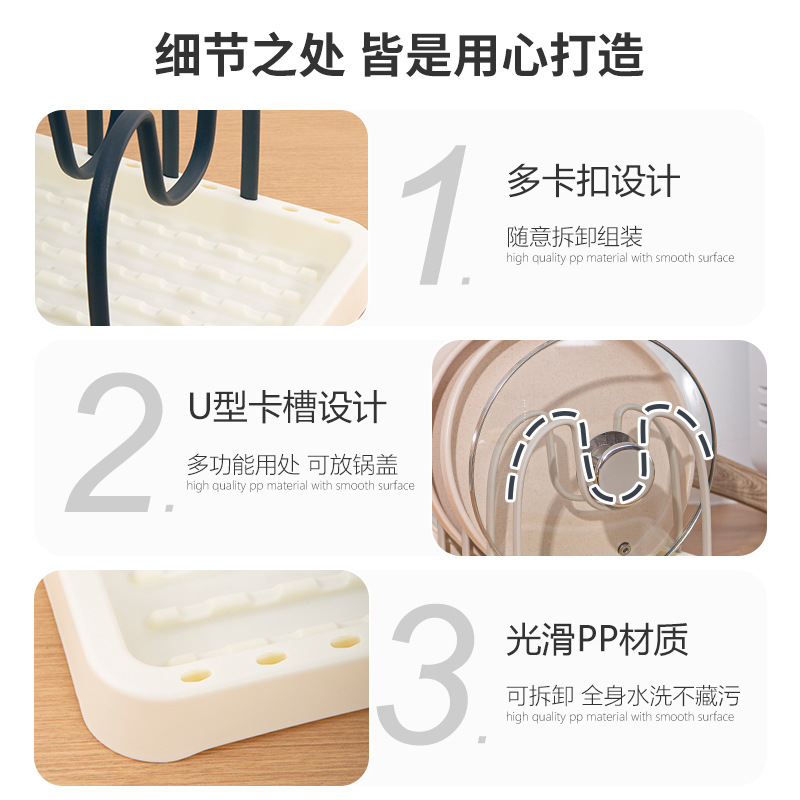 细节之处 皆是用心打造

1.

多卡扣设计

随意拆卸组装
high quality pp material with smooth surface

2.

U型卡槽设计

多功能用处 可放锅盖
high quality pp material with smooth surface

3.

光滑PP材质

可拆卸 全身水洗不藏污
high quality pp material with smooth surface