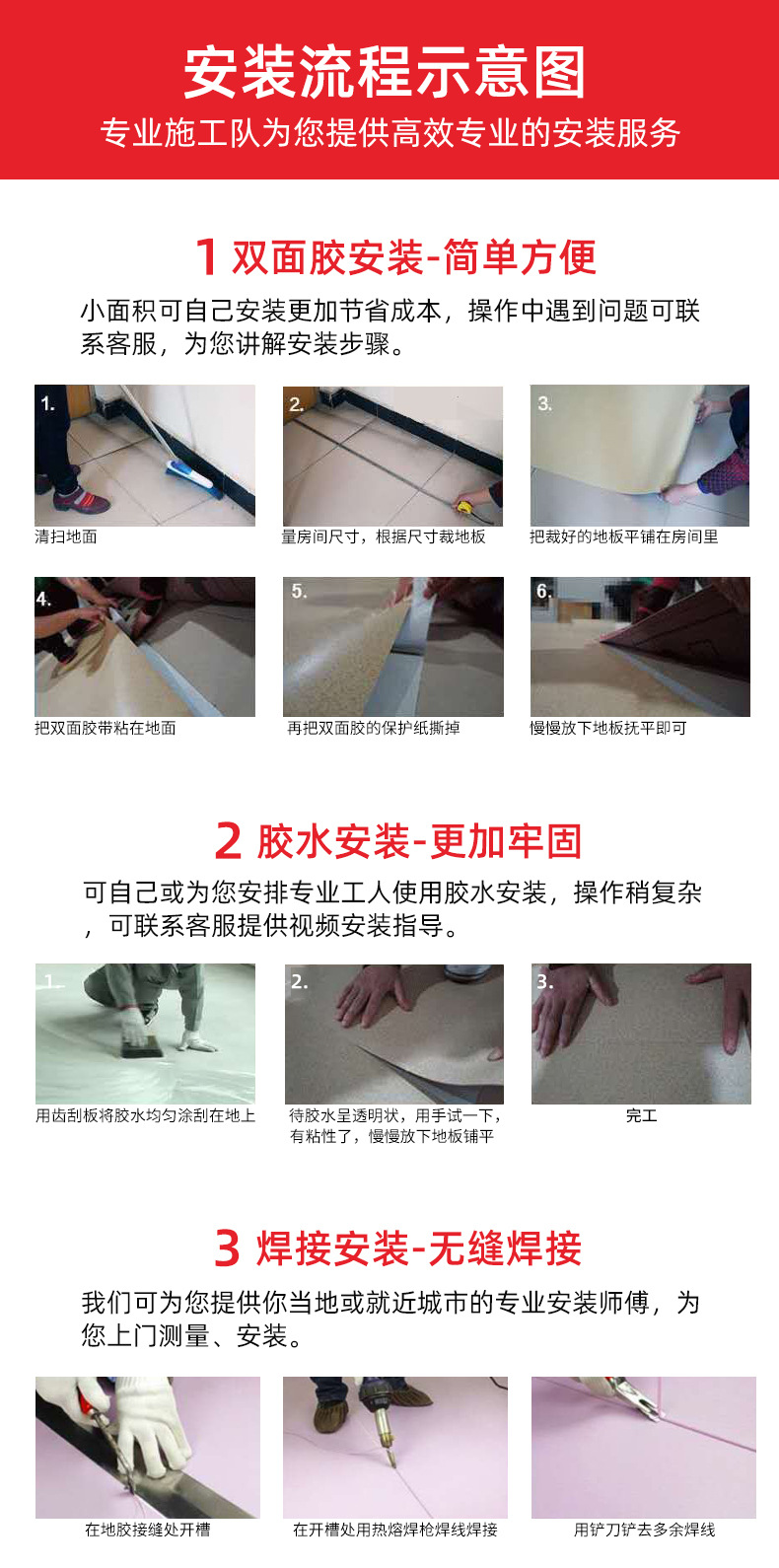 安装流程示意图
专业施工队为您提供高效专业的安装服务

1 双面胶安装-简单方便

小面积可自己安装更加节省成本，操作中遇到问题可联系客服，为您讲解安装步骤。

1.
清扫地面

2.
量房间尺寸，根据尺寸裁地板

3.
把裁好的地板平铺在房间里

4.
把双面胶带粘在地面

5.
再把双面胶的保护纸撕掉

6.
慢慢放下地板抚平即可

2 胶水安装-更加牢固

可自己或为您安排专业工人使用胶水安装，操作稍复杂，可联系客服提供视频安装指导。

1.
用齿刮板将胶水均匀涂刮在地上

2.
待胶水呈透明状，用手试一下，有粘性了，慢慢放下地板铺平

3.
完工

3 焊接安装-无缝焊接

我们可为您提供你当地或就近城市的专业安装师傅，为您上门测量、安装。

在地胶接缝处开槽

在开槽处用热熔焊枪焊线焊接

用铲刀铲去多余焊线