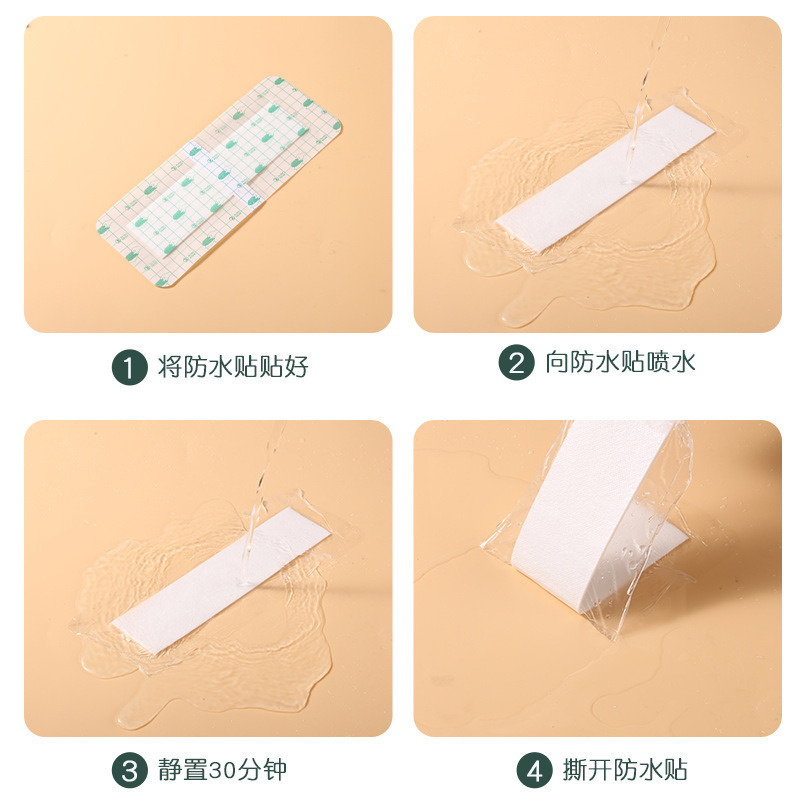 1 将防水贴贴好

2 向防水贴喷水

3 静置30分钟

4 撕开防水贴