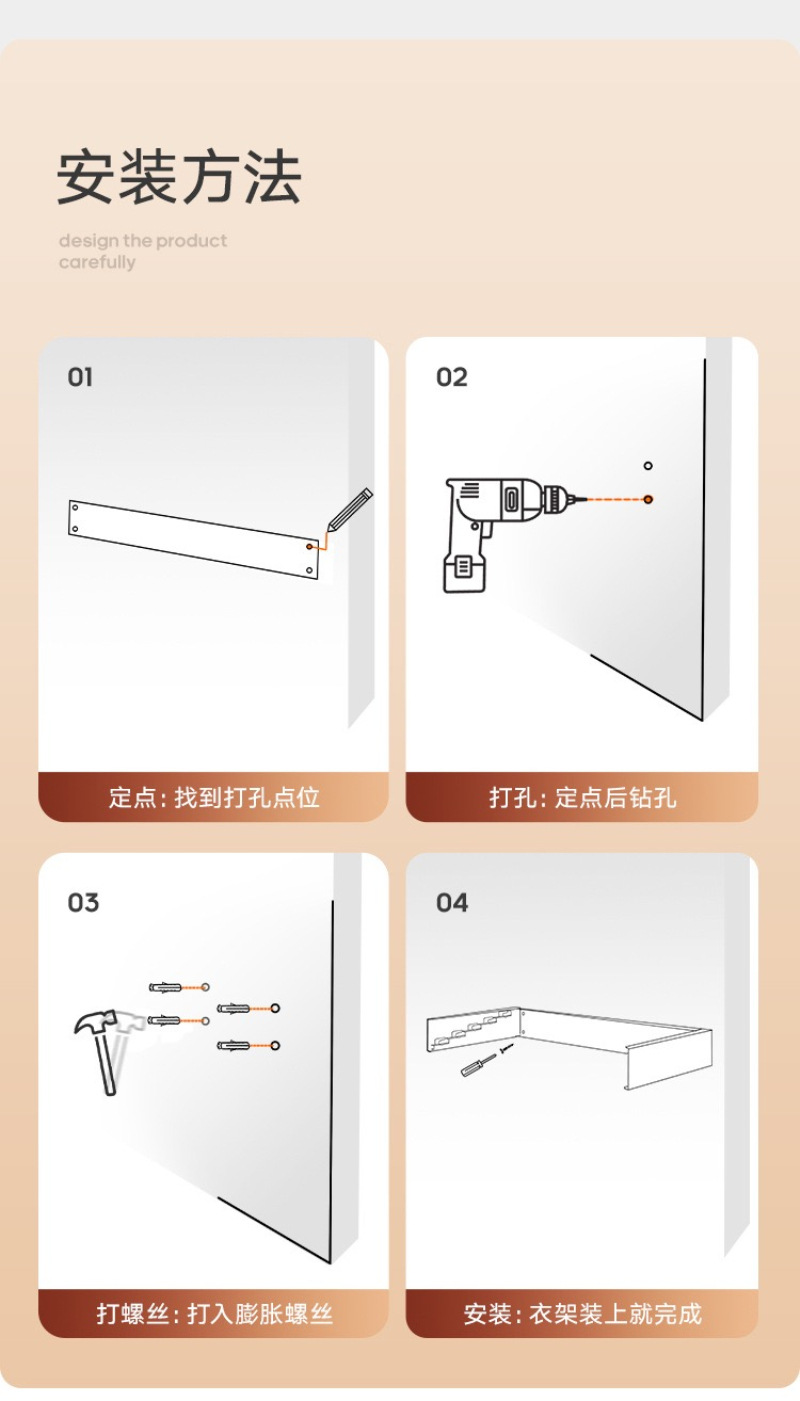 安装方法

design the product carefully

01

定点：找到打孔点位

02

打孔：定点后钻孔

03

打螺丝：打入膨胀螺丝

04

安装：衣架装上就完成