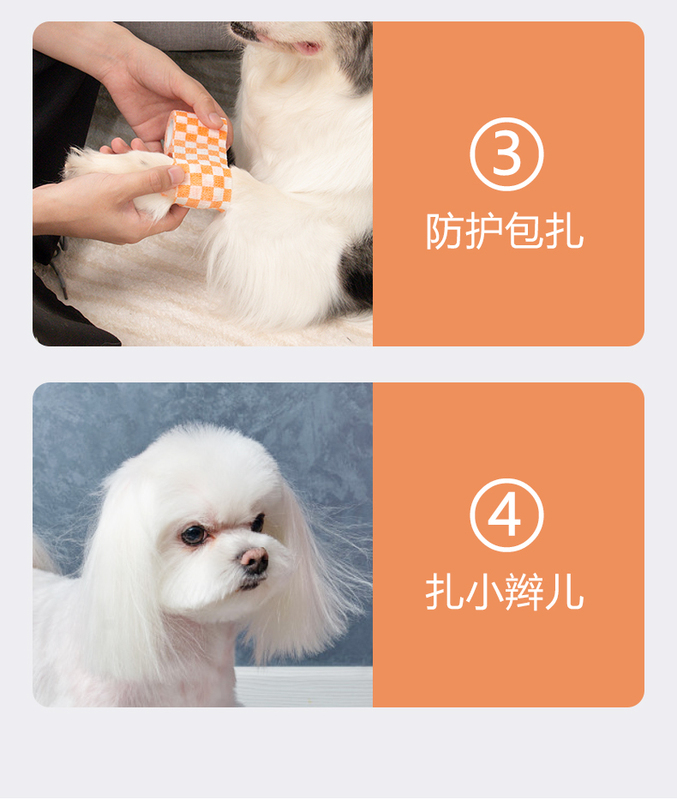 ③
防护包扎

④
扎小辫儿