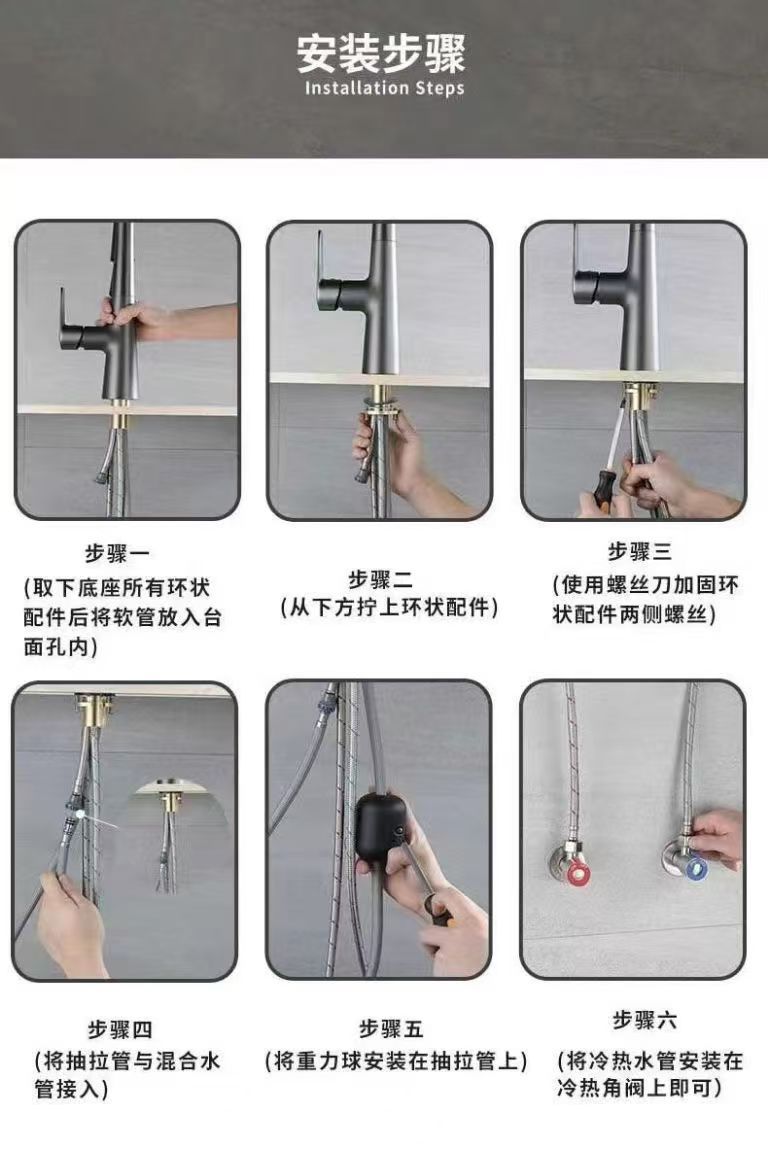 安装步骤
Installation Steps

步骤一
(取下底座所有环状配件后将软管放入台面孔内)

步骤二
(从下方拧上环状配件)

步骤三
(使用螺丝刀加固环状配件两侧螺丝)

步骤四
(将抽拉管与混合水管接入)

步骤五
(将重力球安装在抽拉管上)

步骤六
(将冷热水管安装在冷热角阀上即可)