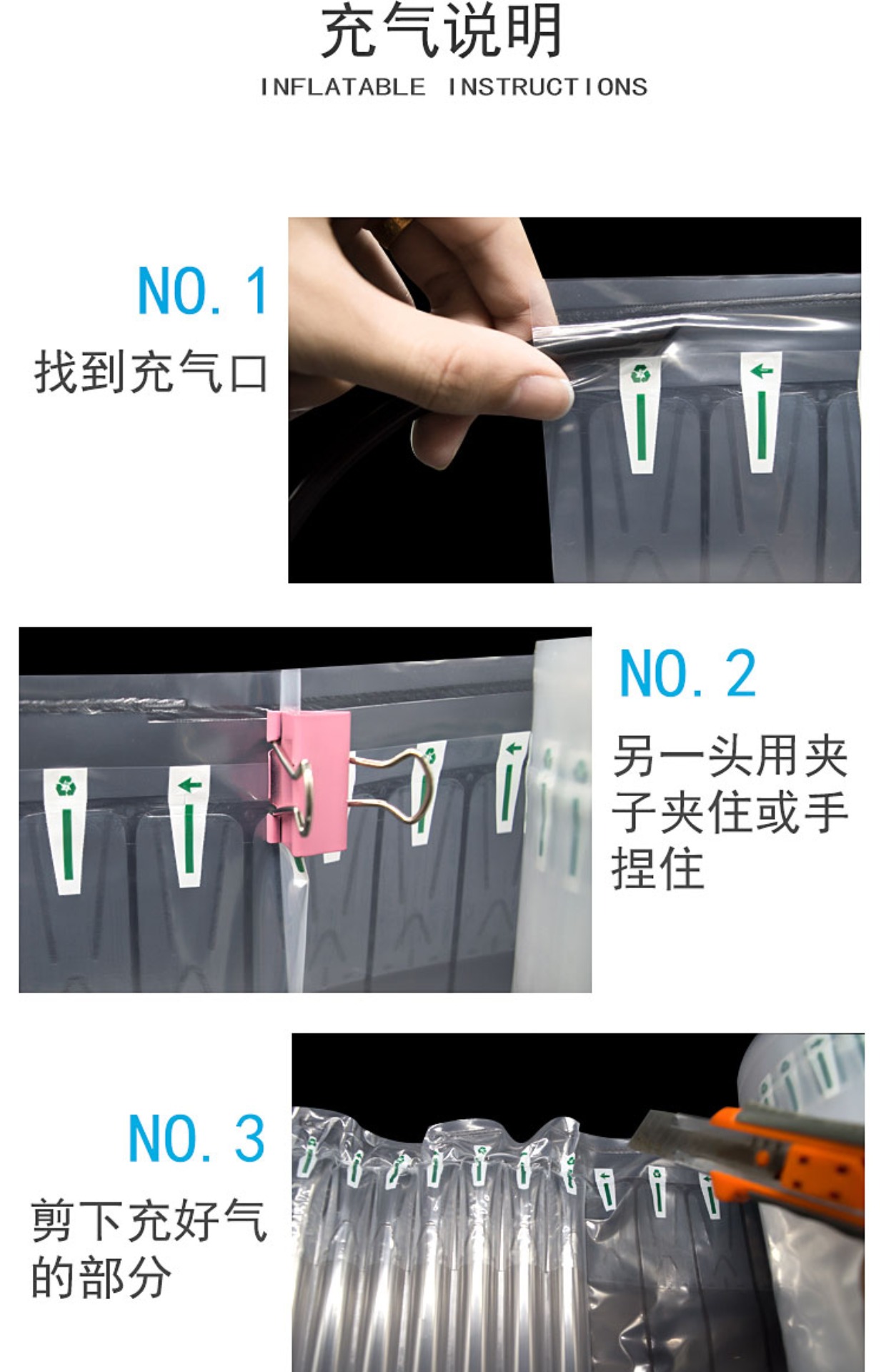 充气说明

INFLATABLE INSTRUCTIONS

NO. 1

找到充气口

NO. 2

另一头用夹子夹住或手捏住

NO. 3

剪下充好气的部分