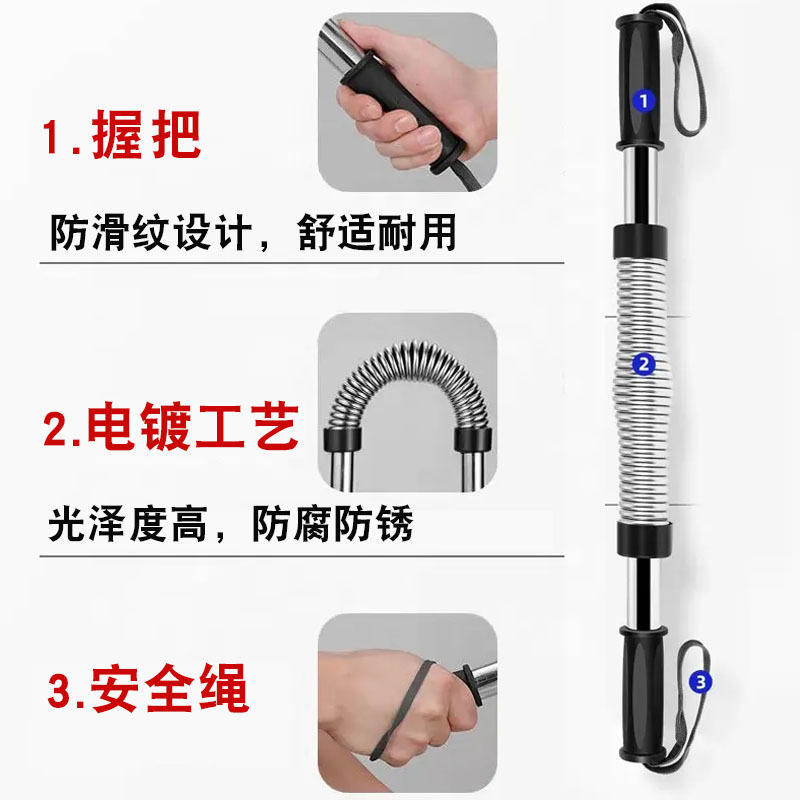 1.握把

防滑纹设计，舒适耐用

2.电镀工艺

光泽度高，防腐防锈

3.安全绳

1

2

3