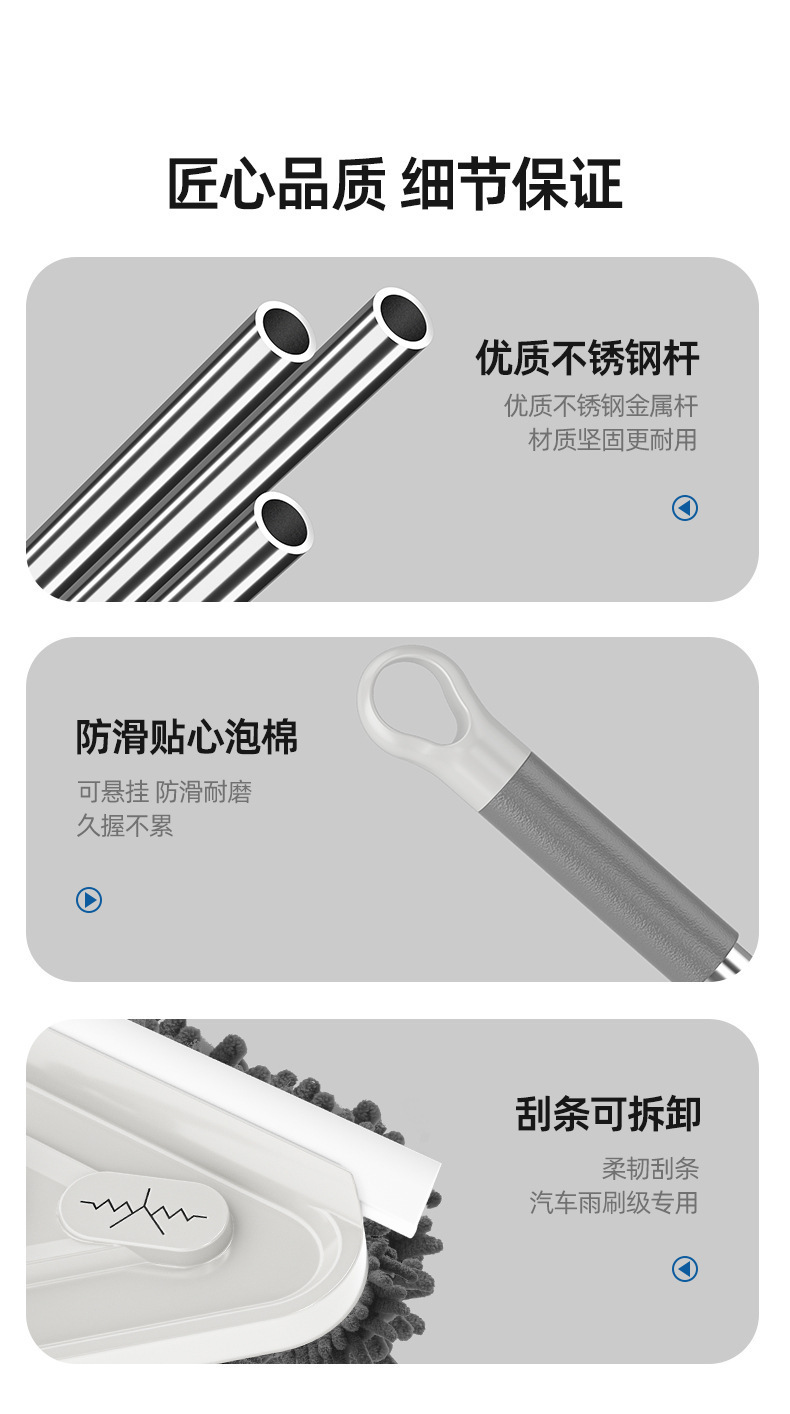 匠心品质 细节保证

优质不锈钢杆

优质不锈钢金属杆
材质坚固更耐用

防滑贴心泡棉

可悬挂 防滑耐磨
久握不累

刮条可拆卸

柔韧刮条
汽车雨刷级专用