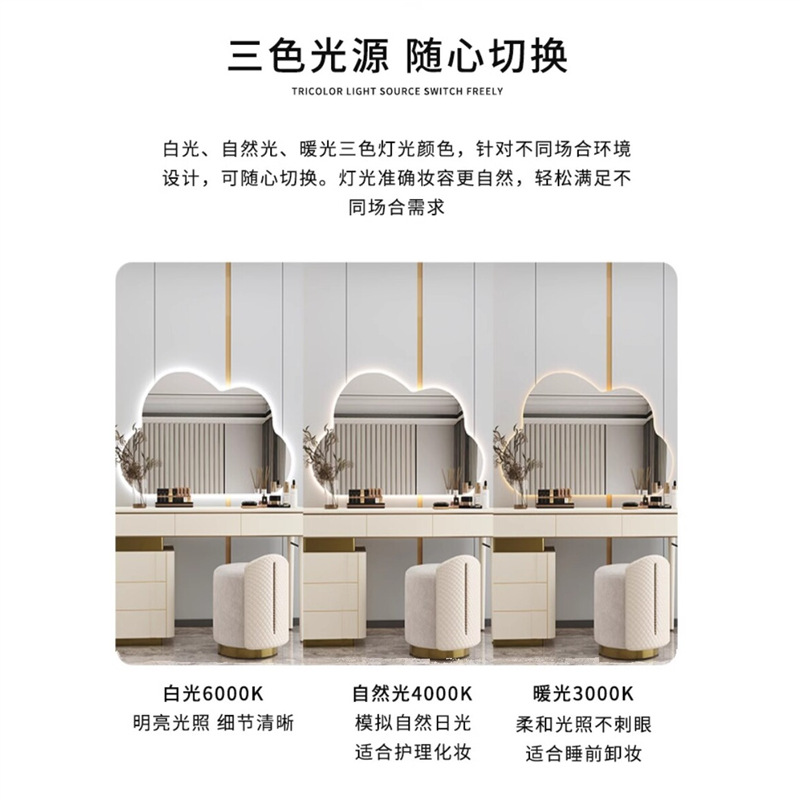 三色光源 随心切换
TRICOLOR LIGHT SOURCE SWITCH FREELY

白光、自然光、暖光三色灯光颜色，针对不同场合环境设计，可随心切换。灯光准确妆容更自然，轻松满足不同场合需求

白光6000K
明亮光照 细节清晰

自然光4000K
模拟自然日光
适合护理化妆

暖光3000K
柔和光照不刺眼
适合睡前卸妆